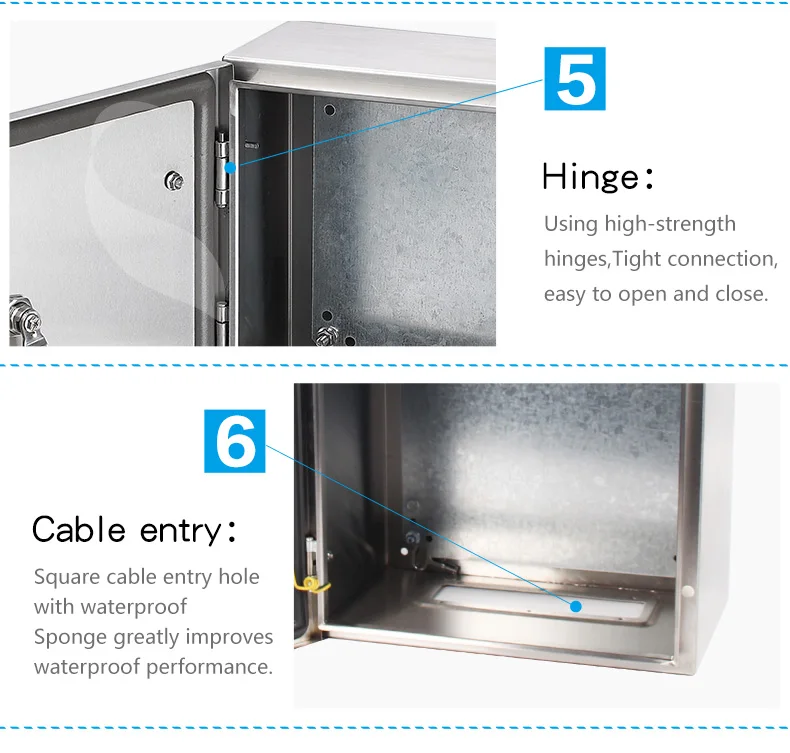 5

Hinge:

Using high-strength hinges,Tight connection, easy to open and close.

6

Cable entry:

Square cable entry hole with waterproof Sponge greatly improves waterproof performance.