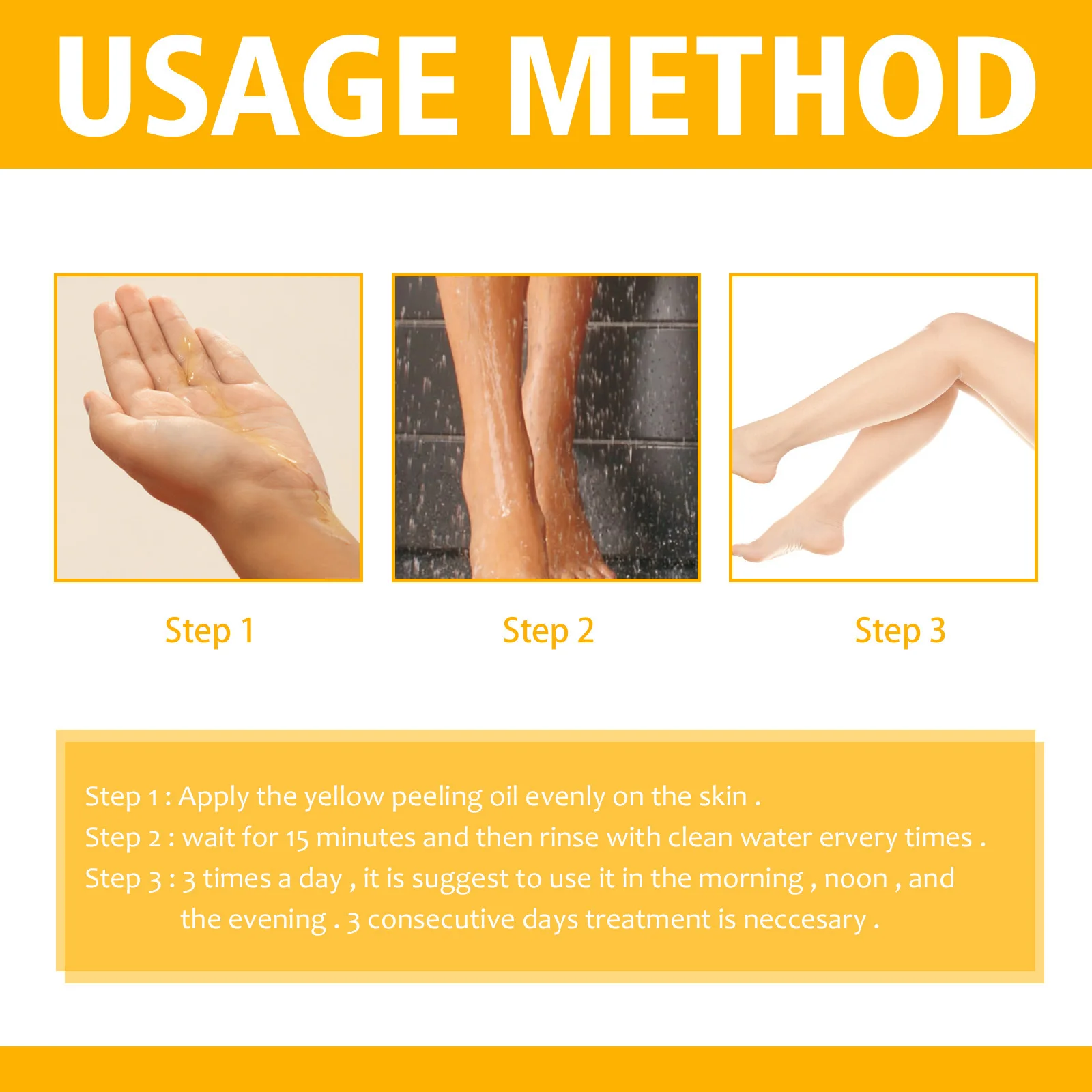 USAGE METHOD

Step 1

Step 2

Step 3

Step 1 : Apply the yellow peeling oil evenly on the skin .
Step 2 : wait for 15 minutes and then rinse with clean water ervery times .
Step 3 : 3 times a day , it is suggest to use it in the morning , noon , and the evening . 3 consecutive days treatment is neccesary .