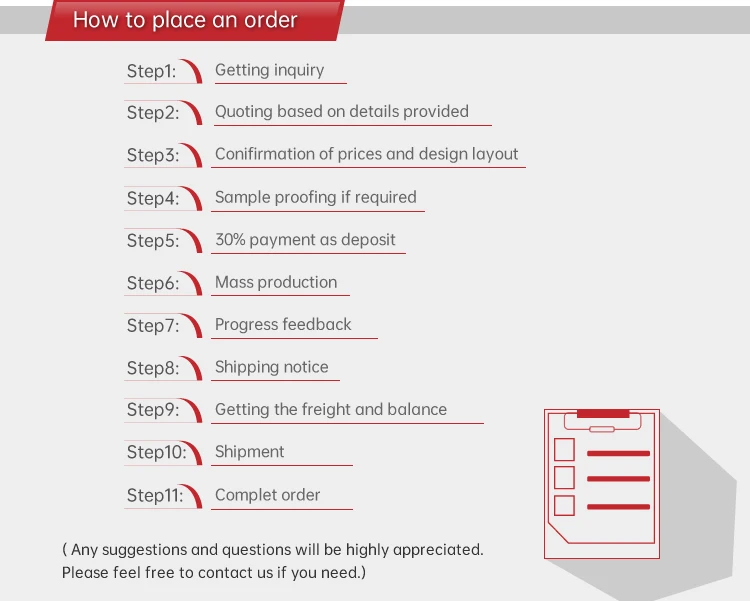 How to place an order

Step1: Getting inquiry

Step2: Quoting based on details provided

Step3: Conifirmation of prices and design layout

Step4: Sample proofing if required

Step5: 30% payment as deposit

Step6: Mass production

Step7: Progress feedback

Step8: Shipping notice

Step9: Getting the freight and balance

Step10: Shipment

Step11: Complet order

( Any suggestions and questions will be highly appreciated. Please feel free to contact us if you need.)