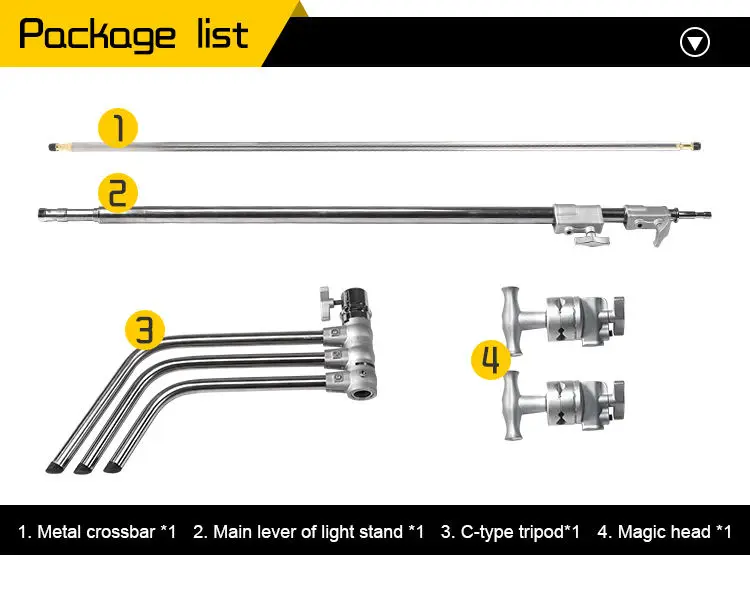 Package list

1

2

3

4

1. Metal crossbar *1 2. Main lever of light stand *1 3. C-type tripod*1 4. Magic head *1