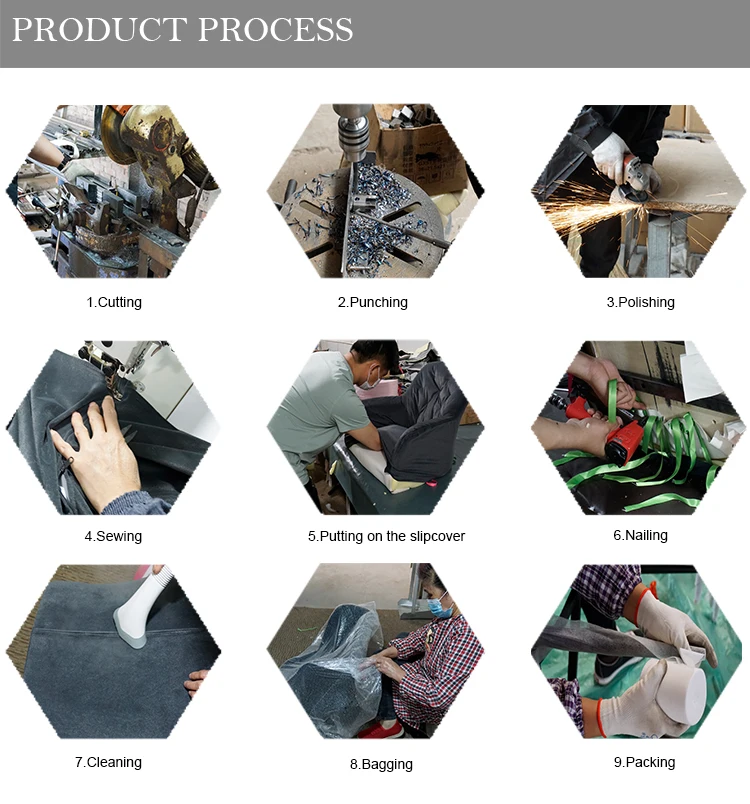 PRODUCT PROCESS

1.Cutting

2.Punching

3.Polishing

4.Sewing

5.Putting on the slipcover

6.Nailing

7.Cleaning

8.Bagging

9.Packing