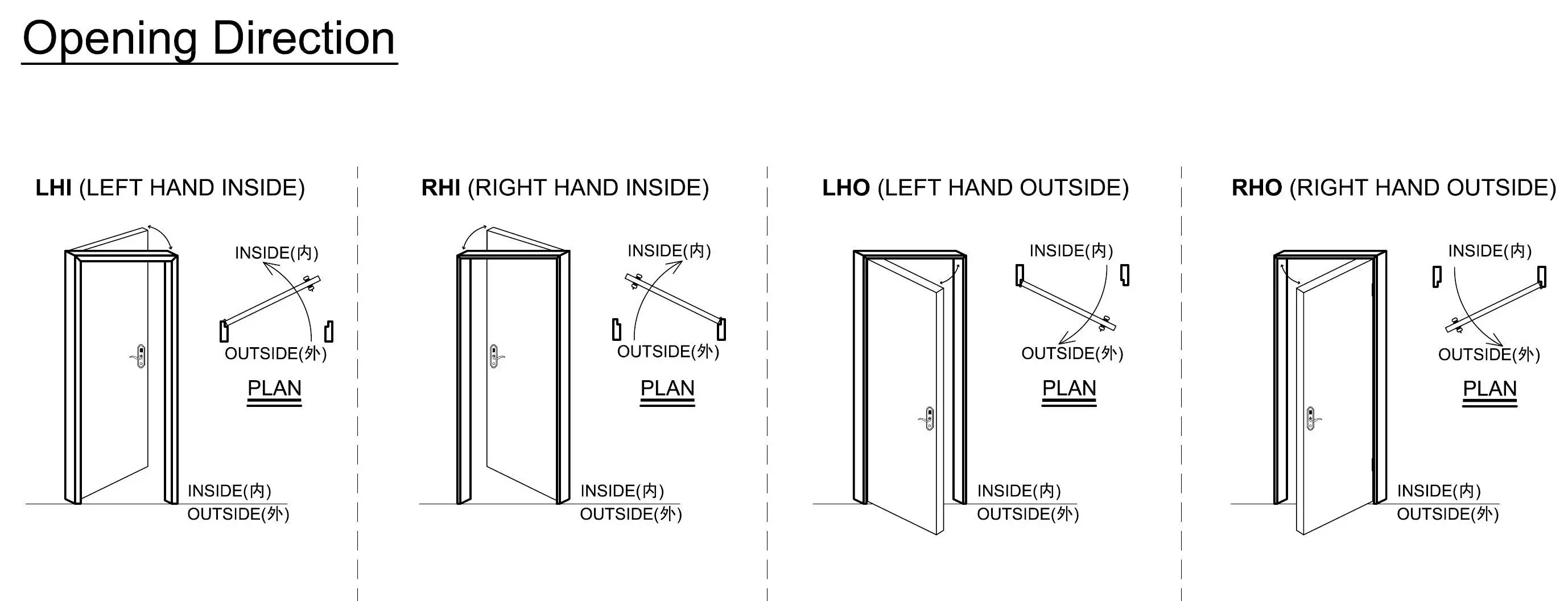 Opening Direction

LHI (LEFT HAND INSIDE)

INSIDE(内)

OUTSIDE(外)

PLAN

INSIDE(内)
OUTSIDE(外)

RHI (RIGHT HAND INSIDE)

INSIDE(内)

OUTSIDE(外)

PLAN

INSIDE(内)
OUTSIDE(外)

LHO (LEFT HAND OUTSIDE)

INSIDE(内)

OUTSIDE(外)

PLAN

INSIDE(内)
OUTSIDE(外)

RHO (RIGHT HAND OUTSIDE)

INSIDE(内)

OUTSIDE(外)

PLAN

INSIDE(内)
OUTSIDE(外)