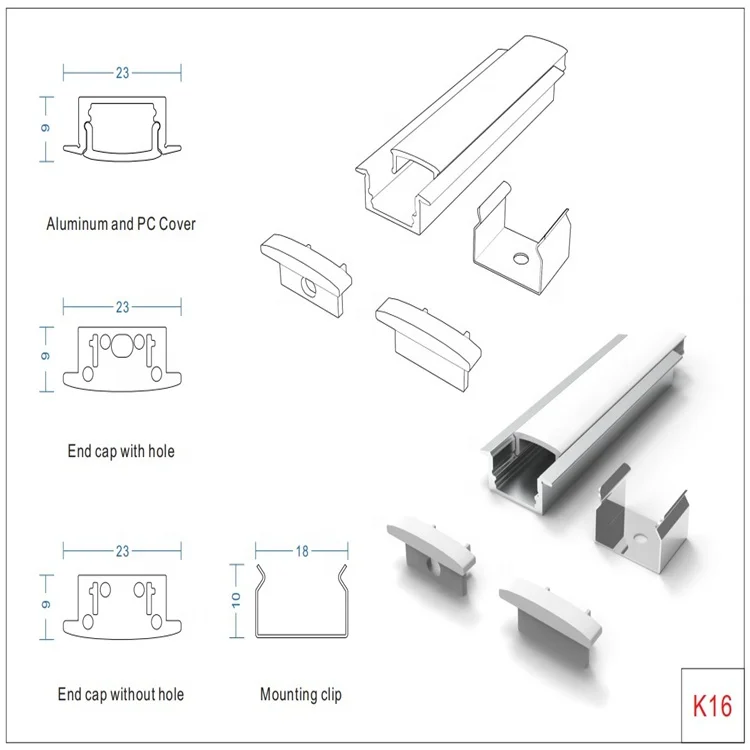 23

9

Aluminum and PC Cover

23

9

End cap with hole

23

9

End cap without hole

18

10

Mounting clip

K16