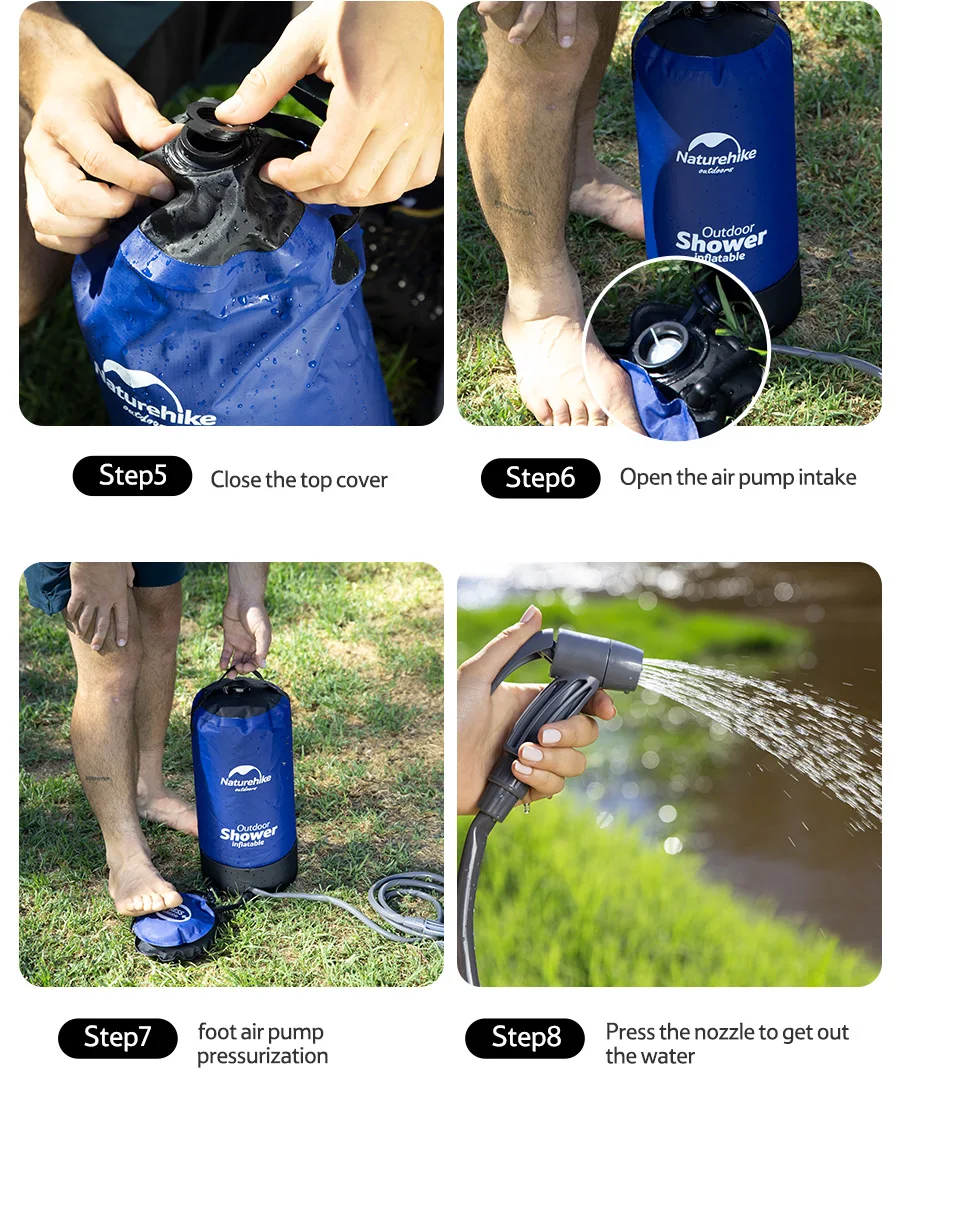 Naturehike outdoors

Naturehike outdoors

Outdoor Shower inflatable

Step5 Close the top cover

Step6 Open the air pump intake

Naturehike outdoors

Outdoor Shower inflatable

Step7 foot air pump pressurization

Step8 Press the nozzle to get out the water