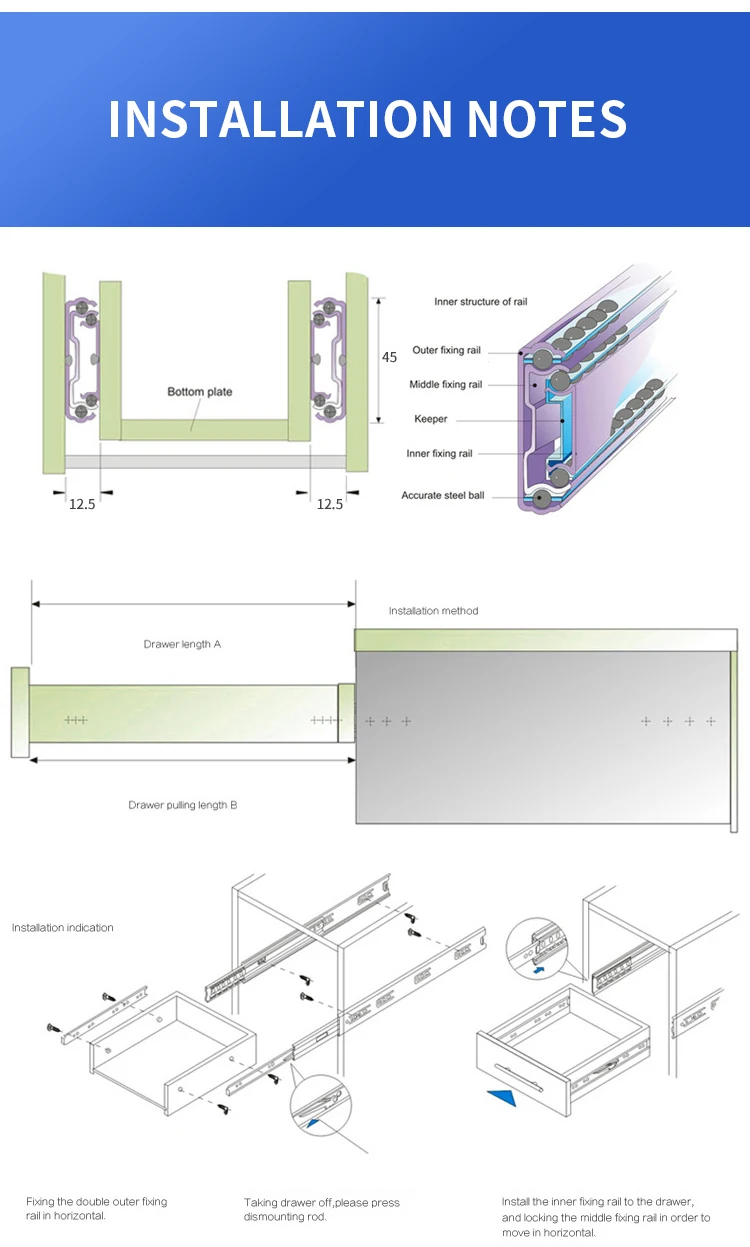 INSTALLATION NOTES

Bottom plate

45

12.5

12.5

Inner structure of rail

Outer fixing rail

Middle fixing rail

Keeper

Inner fixing rail

Accurate steel ball

Installation method

Drawer length A

Drawer pulling length B

Installation indication

Fixing the double outer fixing rail in horizontal.

Taking drawer off,please press dismounting rod.

Install the inner fixing rail to the drawer, and locking the middle fixing rail in order to move in horizontal.