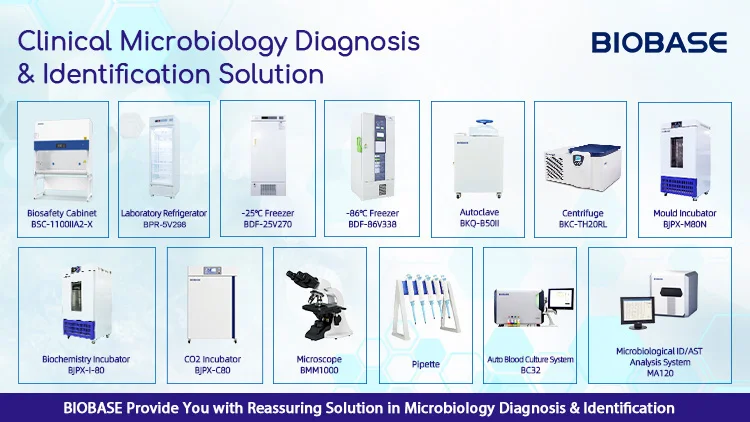 Clinical Microbiology Diagnosis & Identification Solution

BIOBASE

Biosafety Cabinet
BSC-1100IIA2-X

Laboratory Refrigerator
BPR-5V298

-25°C Freezer
BDF-25V270

-86°C Freezer
BDF-86V338

Autoclave
BKQ-B50II

Centrifuge
BKC-TH20RL

Mould Incubator
BJPX-M80N

Biochemistry Incubator
BJPX-I-80

CO2 Incubator
BJPX-C80

Microscope
BMM1000

Pipette

Auto Blood Culture System
BC32

Microbiological ID/AST Analysis System
MA120

BIOBASE Provide You with Reassuring Solution in Microbiology Diagnosis & Identification