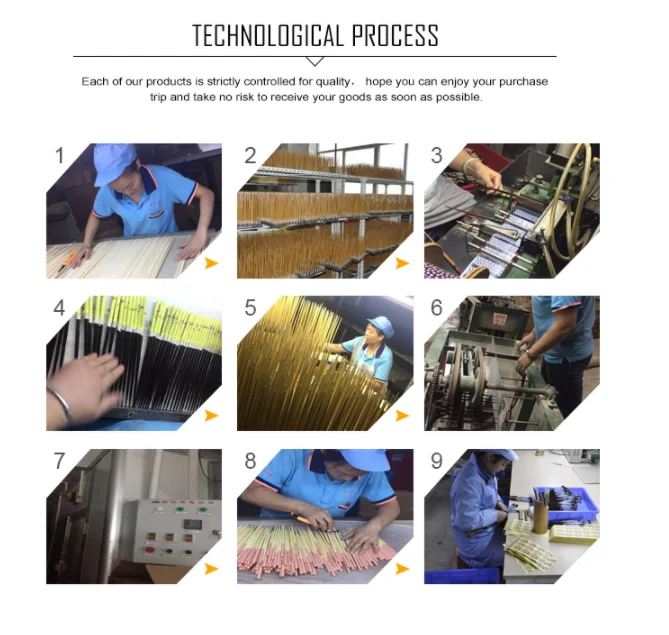 TECHNOLOGICAL PROCESS

Each of our products is strictly controlled for quality， hope you can enjoy your purchase trip and take no risk to receive your goods as soon as possible.

1

2

3

4

5

6

7

8

9