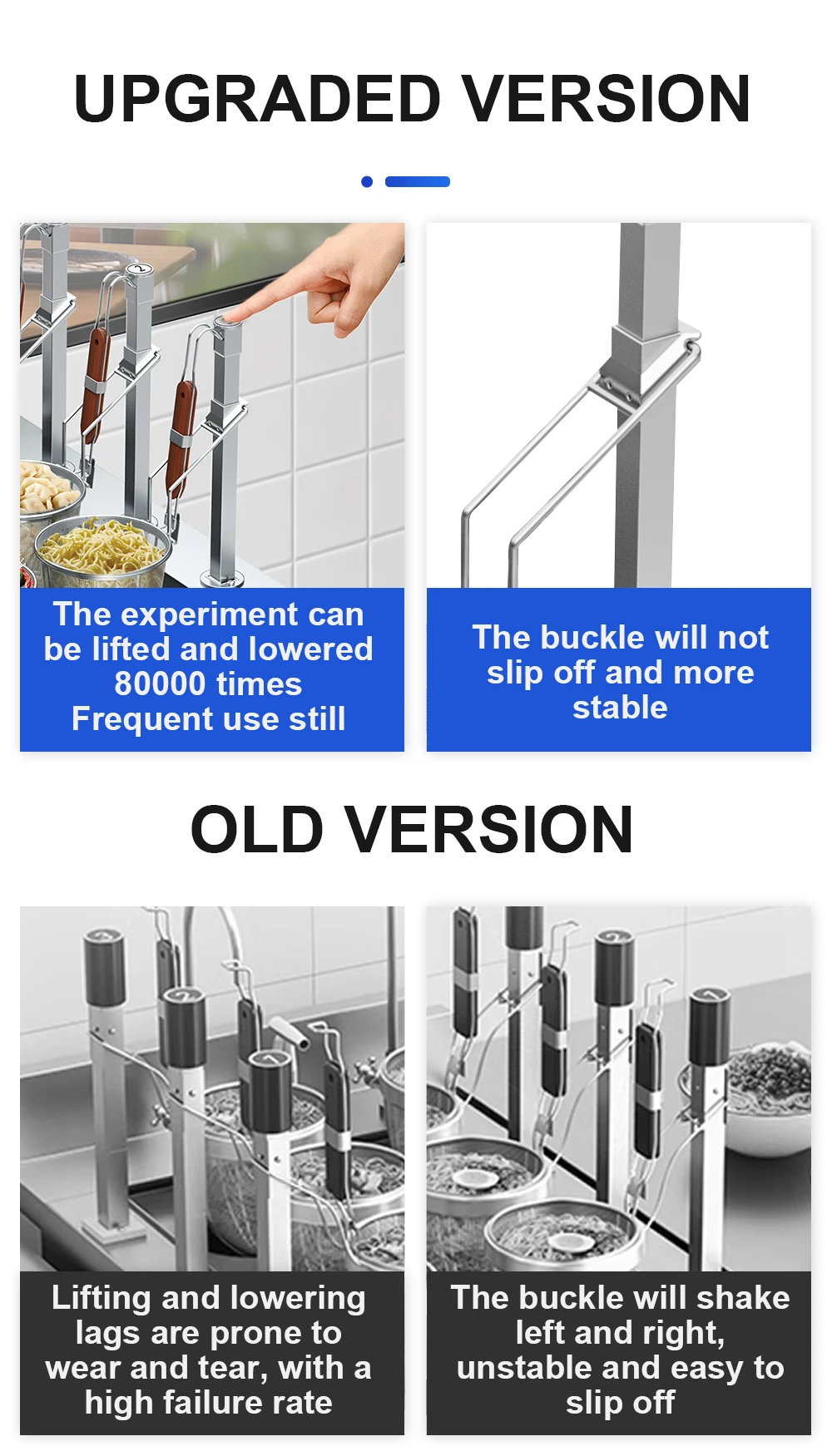 UPGRADED VERSION

The experiment can be lifted and lowered 80000 times
Frequent use still

The buckle will not slip off and more stable

OLD VERSION

Lifting and lowering lags are prone to wear and tear, with a high failure rate

The buckle will shake left and right, unstable and easy to slip off