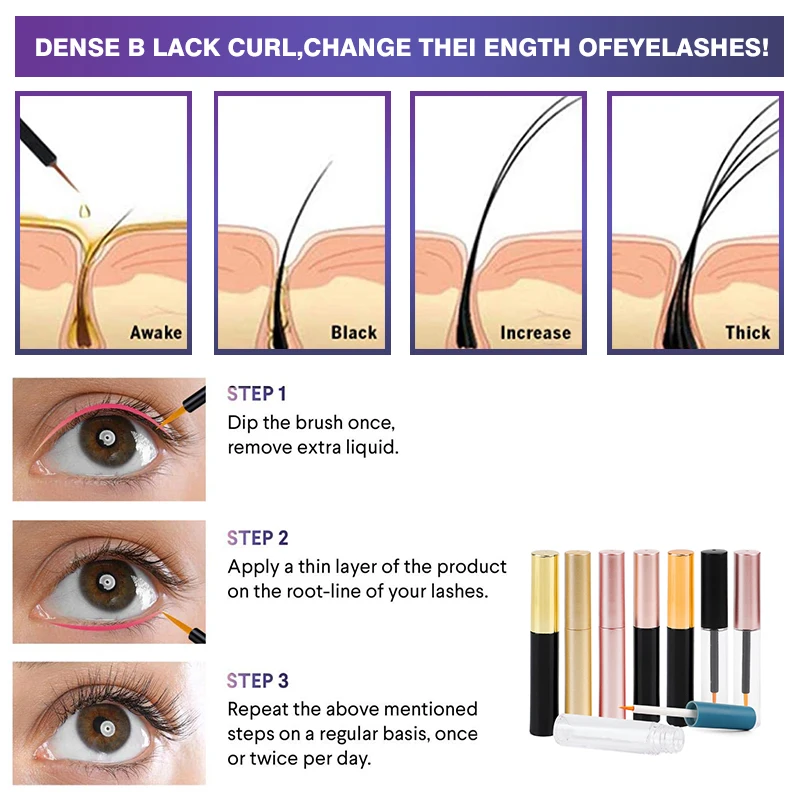 DENSE B LACK CURL,CHANGE THEI ENGTH OFEYELASHES!

Awake

Black

Increase

Thick

STEP 1
Dip the brush once, remove extra liquid.

STEP 2
Apply a thin layer of the product on the root-line of your lashes.

STEP 3
Repeat the above mentioned steps on a regular basis, once or twice per day.