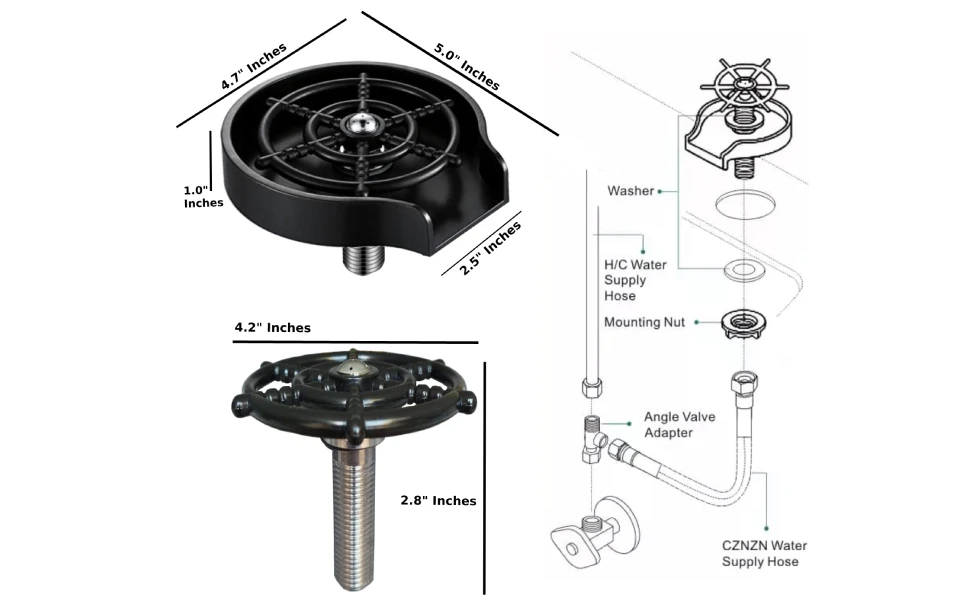 4.7" Inches

5.0" Inches

1.0" Inches

2.5" Inches

4.2" Inches

2.8" Inches

Washer

H/C Water Supply Hose

Mounting Nut

Angle Valve Adapter

CZNZN Water Supply Hose