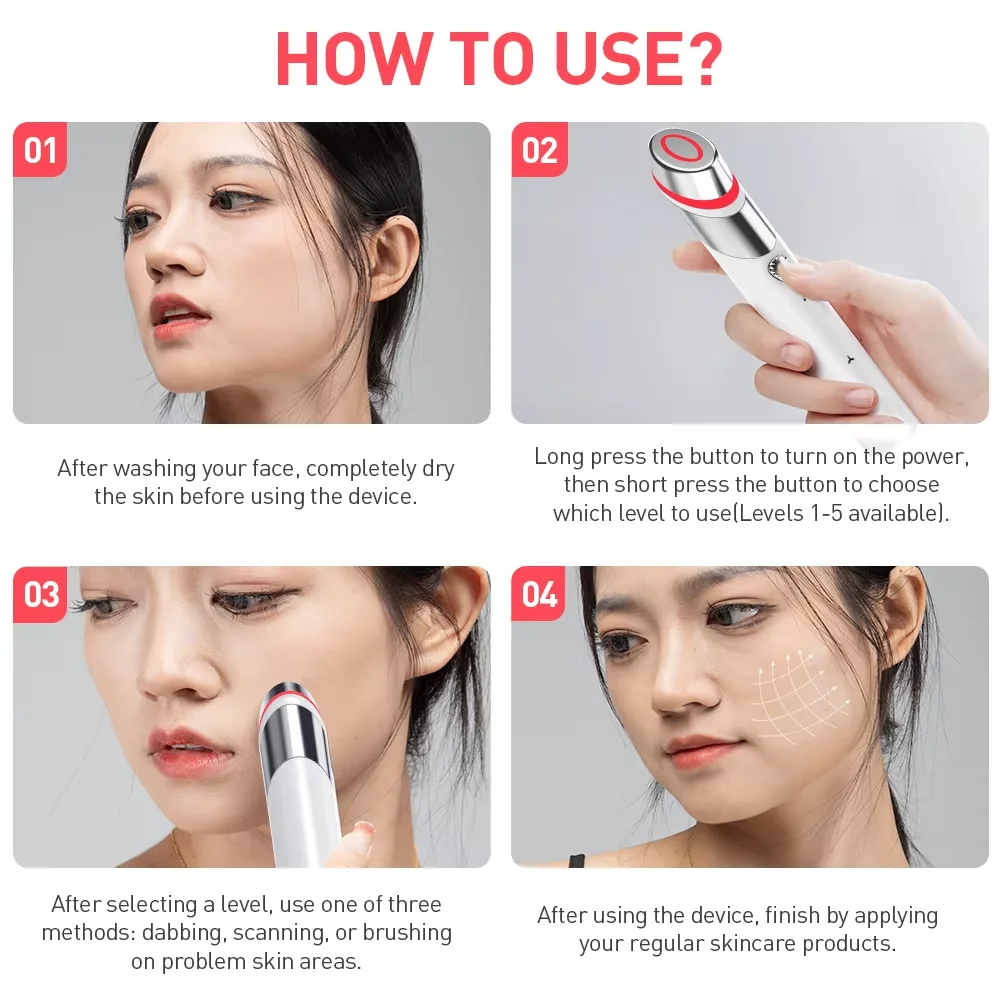 HOW TO USE?

01

After washing your face, completely dry the skin before using the device.

02

Long press the button to turn on the power, then short press the button to choose which level to use(Levels 1-5 available).

03

After selecting a level, use one of three methods: dabbing, scanning, or brushing on problem skin areas.

04

After using the device, finish by applying your regular skincare products.