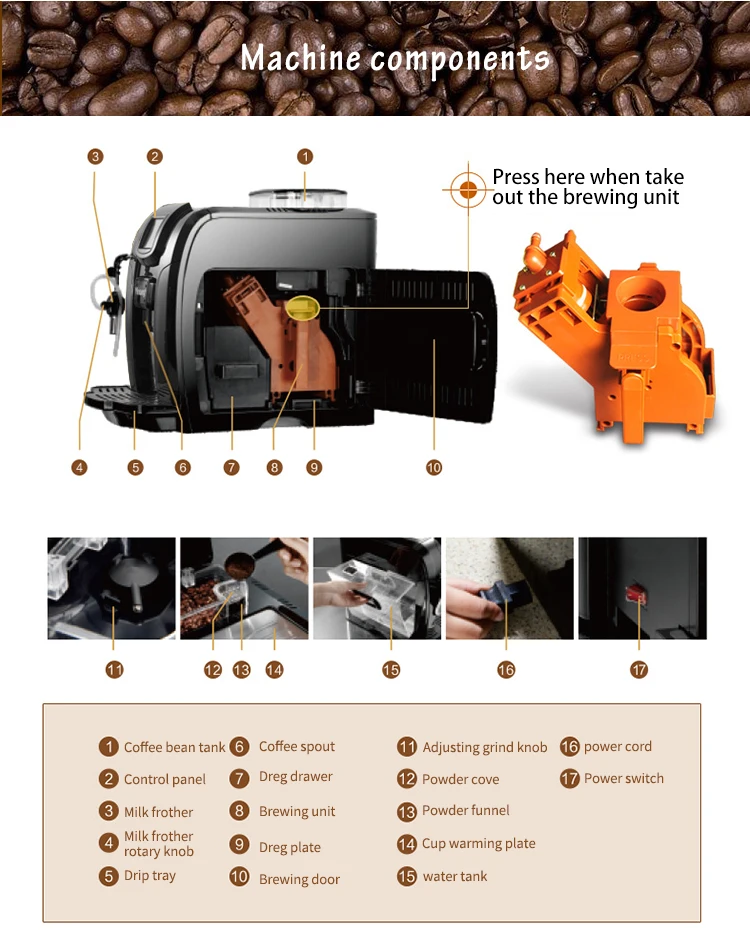 Machine components

3 2 1

Press here when take out the brewing unit

4 5 6 7 8 9 10

11 12 13 14 15 16 17

1 Coffee bean tank
2 Control panel
3 Milk frother
4 Milk frother rotary knob
5 Drip tray
6 Coffee spout
7 Dreg drawer
8 Brewing unit
9 Dreg plate
10 Brewing door
11 Adjusting grind knob
12 Powder cove
13 Powder funnel
14 Cup warming plate
15 water tank
16 power cord
17 Power switch