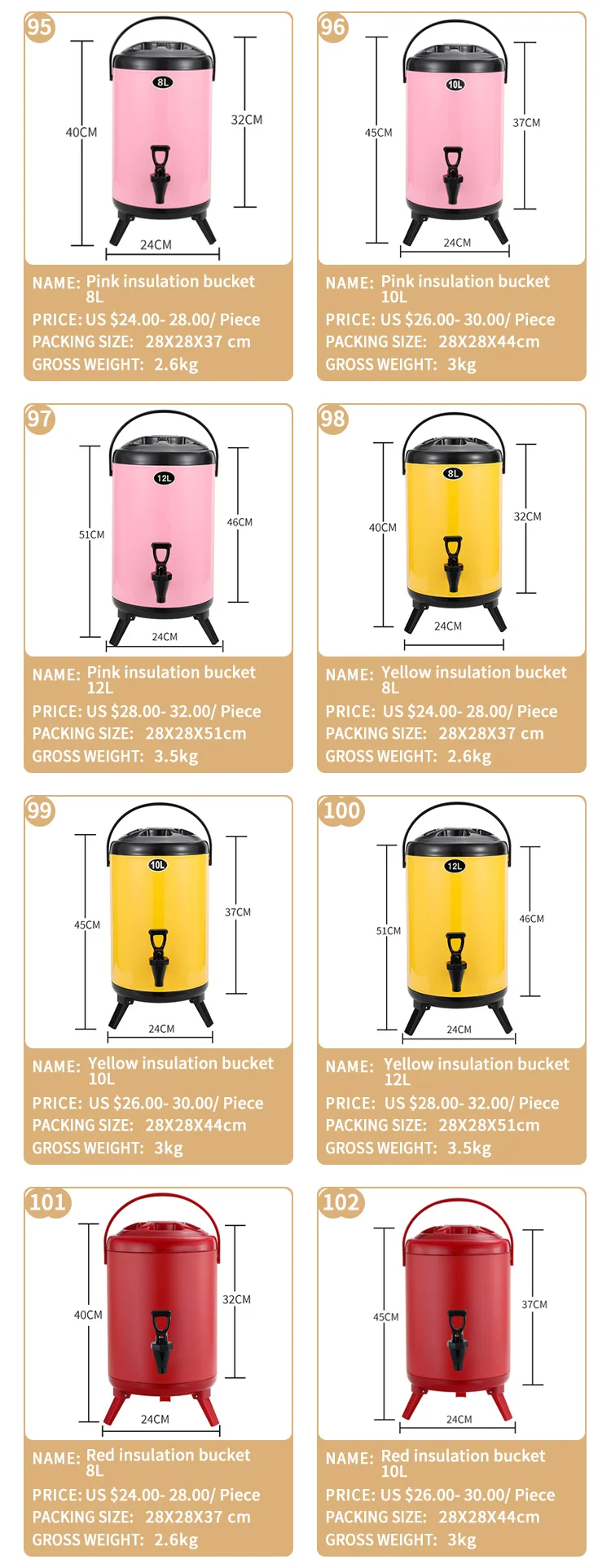 95

8L

40CM

32CM

24CM

NAME: Pink insulation bucket 8L

PRICE: US $24.00- 28.00/ Piece

PACKING SIZE: 28X28X37 cm

GROSS WEIGHT: 2.6kg

96

10L

45CM

37CM

24CM

NAME: Pink insulation bucket 10L

PRICE: US $26.00- 30.00/ Piece

PACKING SIZE: 28X28X44cm

GROSS WEIGHT: 3kg

97

12L

51CM

46CM

24CM

NAME: Pink insulation bucket 12L

PRICE: US $28.00- 32.00/ Piece

PACKING SIZE: 28X28X51cm

GROSS WEIGHT: 3.5kg

98

8L

40CM

32CM

24CM

NAME: Yellow insulation bucket 8L

PRICE: US $24.00- 28.00/ Piece

PACKING SIZE: 28X28X37 cm

GROSS WEIGHT: 2.6kg

99

10L

45CM

37CM

24CM

NAME: Yellow insulation bucket 10L

PRICE: US $26.00- 30.00/ Piece

PACKING SIZE: 28X28X44cm

GROSS WEIGHT: 3kg

100

12L

51CM

46CM

24CM

NAME: Yellow insulation bucket 12L

PRICE: US $28.00- 32.00/ Piece

PACKING SIZE: 28X28X51cm

GROSS WEIGHT: 3.5kg

101

40CM

32CM

24CM

NAME: Red insulation bucket 8L

PRICE: US $24.00- 28.00/ Piece

PACKING SIZE: 28X28X37 cm

GROSS WEIGHT: 2.6kg

102

45CM

37CM

24CM

NAME: Red insulation bucket 10L

PRICE: US $26.00- 30.00/ Piece

PACKING SIZE: 28X28X44cm

GROSS WEIGHT: 3kg