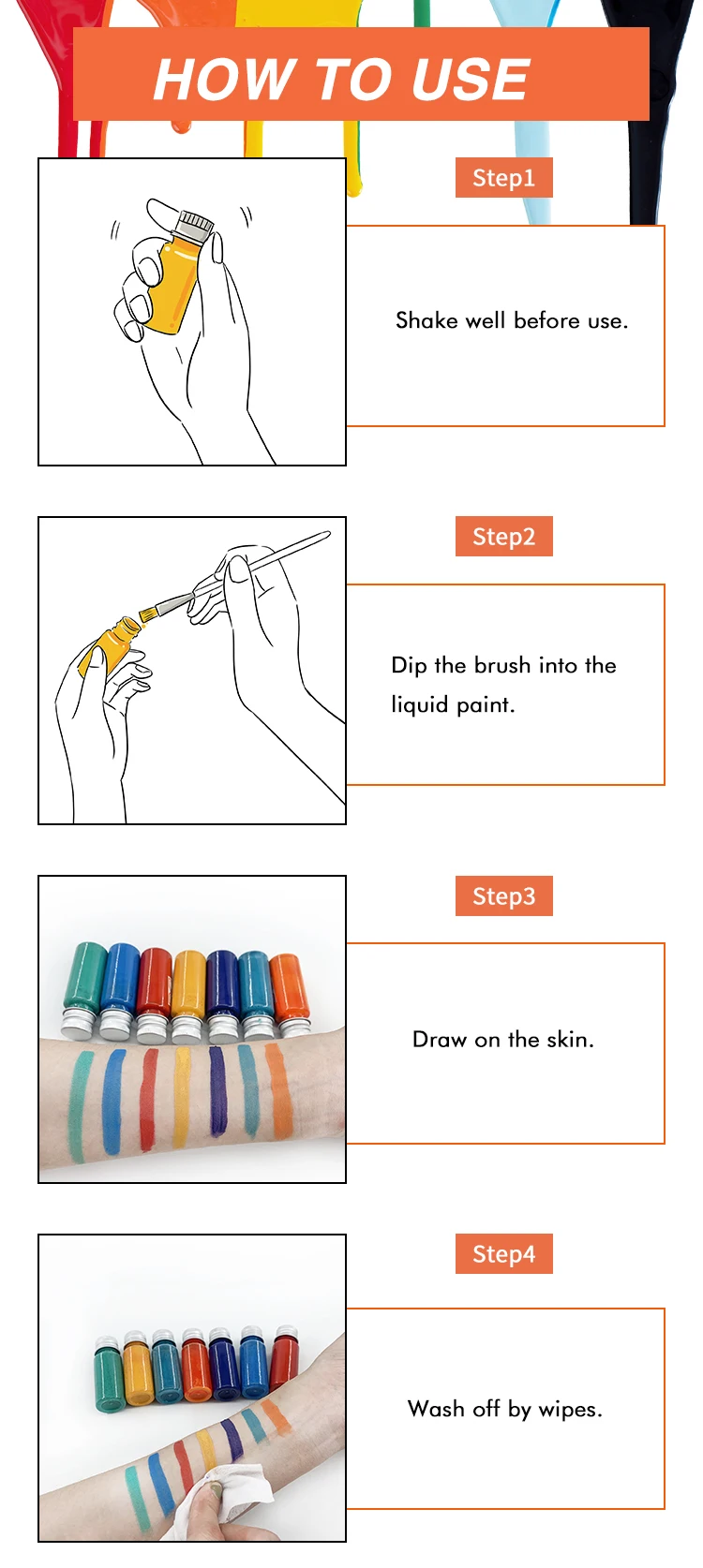 HOW TO USE

Step1

Shake well before use.

Step2

Dip the brush into the liquid paint.

Step3

Draw on the skin.

Step4

Wash off by wipes.