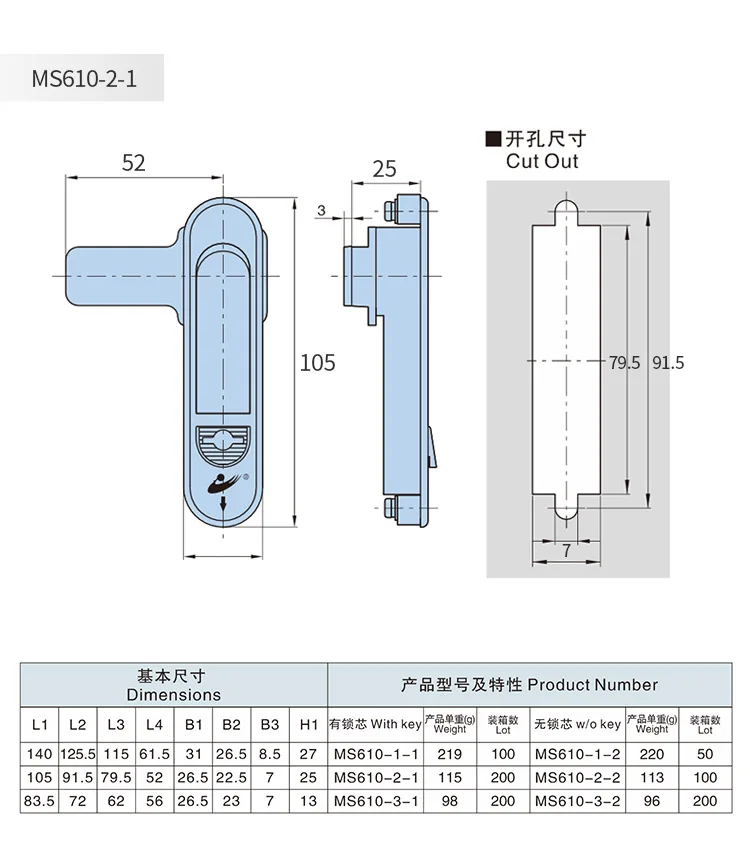 MS610-2-1

52

25

3

105

■开孔尺寸
Cut Out

79.5

91.5

7

| 基本尺寸 Dimensions | | | | | | | | 产品型号及特性 Product Number | | | | | |
|---|---|---|---|---|---|---|---|---|---|---|---|---|---|
| L1 | L2 | L3 | L4 | B1 | B2 | B3 | H1 | 有锁芯 With key | 产品单重(g) Weight | 装箱数 Lot | 无锁芯 w/o key | 产品单重(g) Weight | 装箱数 Lot |
| 140 | 125.5 | 115 | 61.5 | 31 | 26.5 | 8.5 | 27 | MS610-1-1 | 219 | 100 | MS610-1-2 | 220 | 50 |
| 105 | 91.5 | 79.5 | 52 | 26.5 | 22.5 | 7 | 25 | MS610-2-1 | 115 | 200 | MS610-2-2 | 113 | 100 |
| 83.5 | 72 | 62 | 56 | 26.5 | 23 | 7 | 13 | MS610-3-1 | 98 | 200 | MS610-3-2 | 96 | 200 |