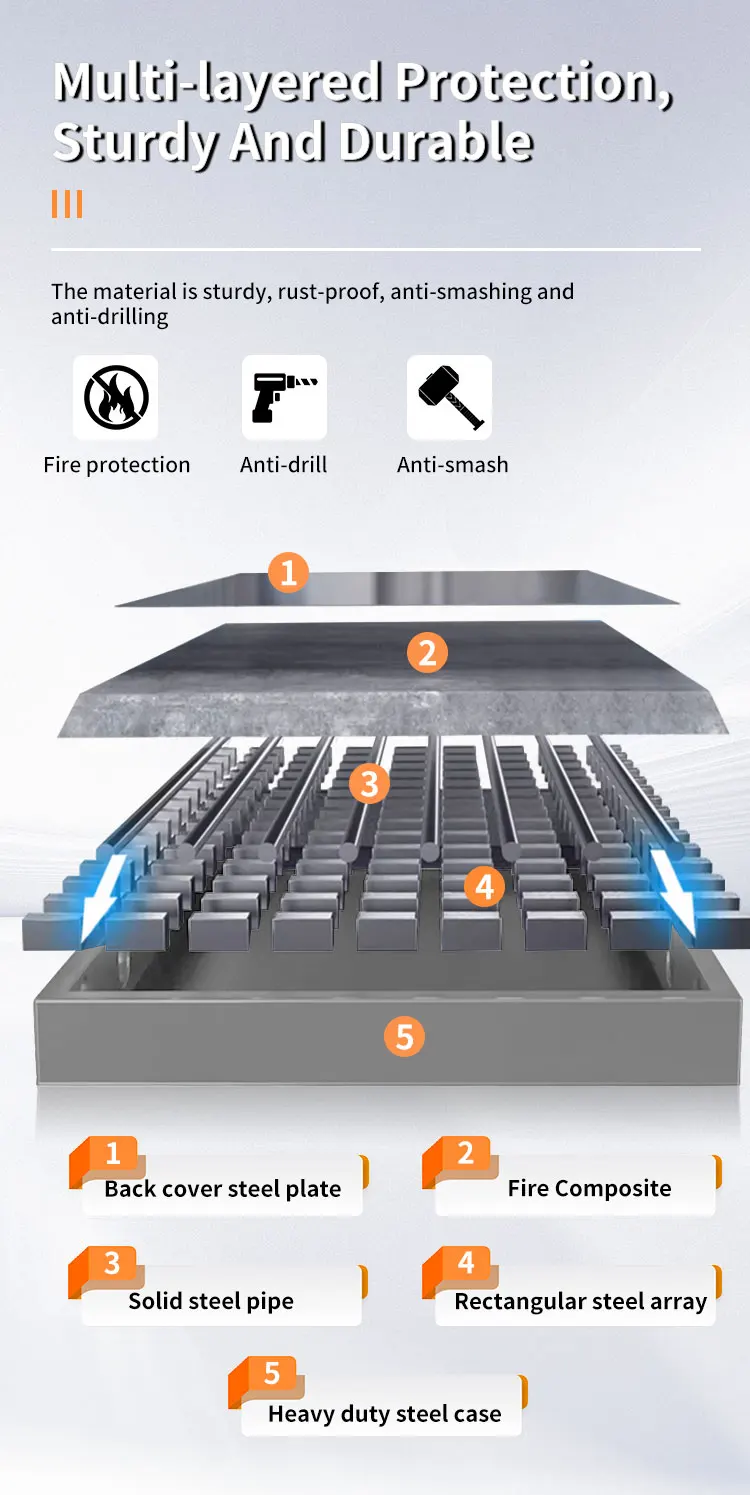 Multi-layered Protection, Sturdy And Durable

The material is sturdy, rust-proof, anti-smashing and anti-drilling

Fire protection

Anti-drill

Anti-smash

1

2

3

4

5

1 Back cover steel plate

2 Fire Composite

3 Solid steel pipe

4 Rectangular steel array

5 Heavy duty steel case