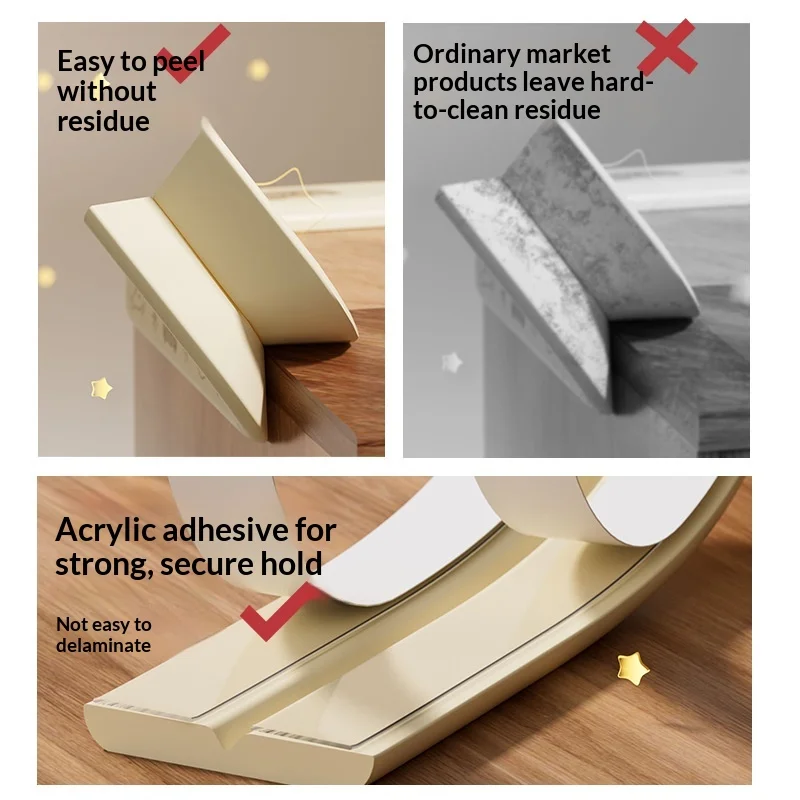 Easy to peel without residue

Ordinary market products leave hard-to-clean residue

Acrylic adhesive for strong, secure hold

Not easy to delaminate