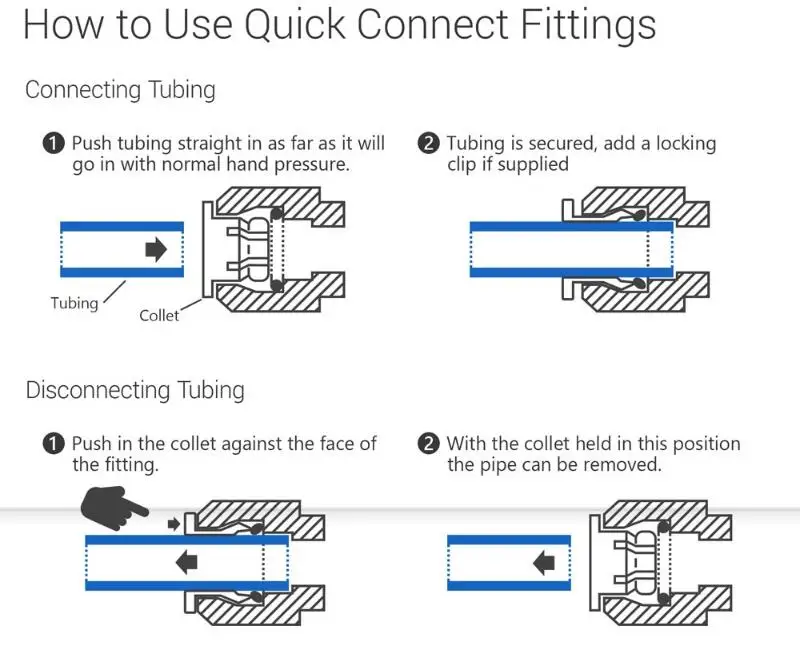 How to Use Quick Connect Fittings

Connecting Tubing

1 Push tubing straight in as far as it will go in with normal hand pressure.

Tubing

Collet

2 Tubing is secured, add a locking clip if supplied

Disconnecting Tubing

1 Push in the collet against the face of the fitting.

2 With the collet held in this position the pipe can be removed.