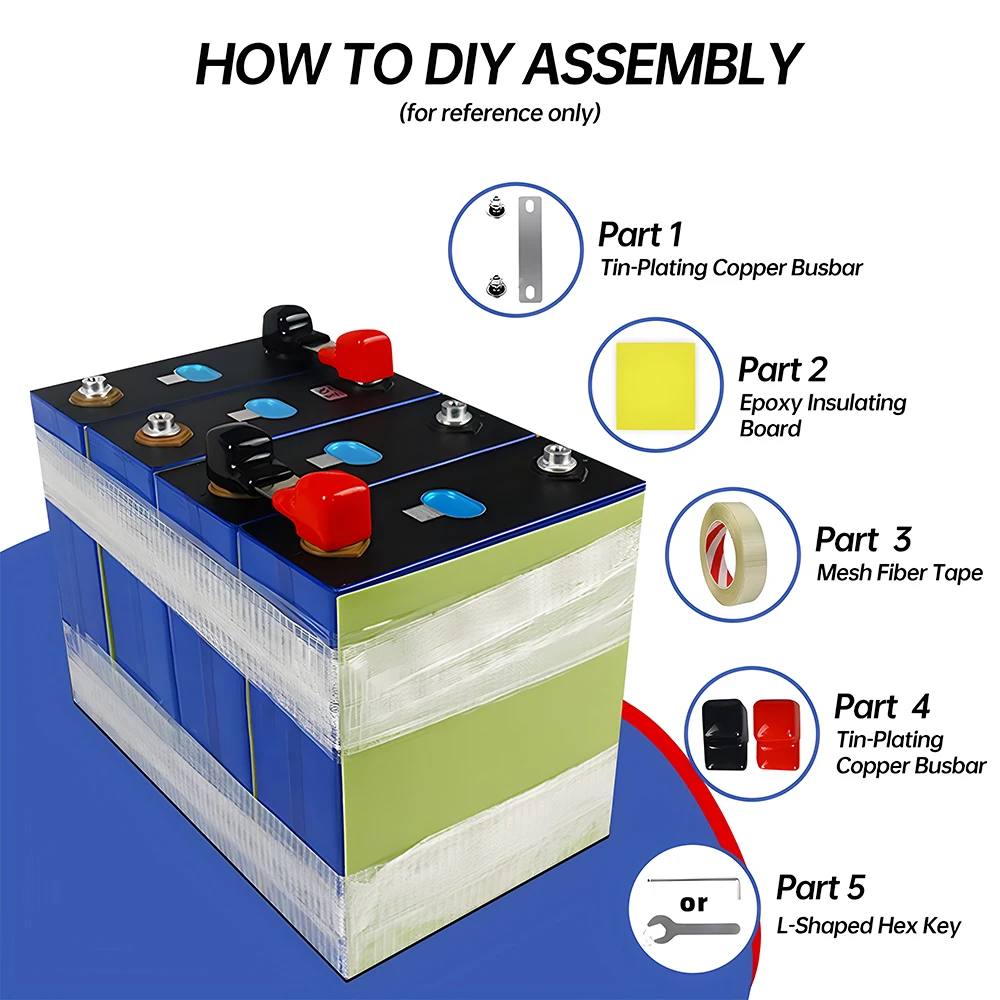 HOW TO DIY ASSEMBLY
(for reference only)

Part 1
Tin-Plating Copper Busbar

Part 2
Epoxy Insulating Board

Part 3
Mesh Fiber Tape

Part 4
Tin-Plating Copper Busbar

or

Part 5
L-Shaped Hex Key