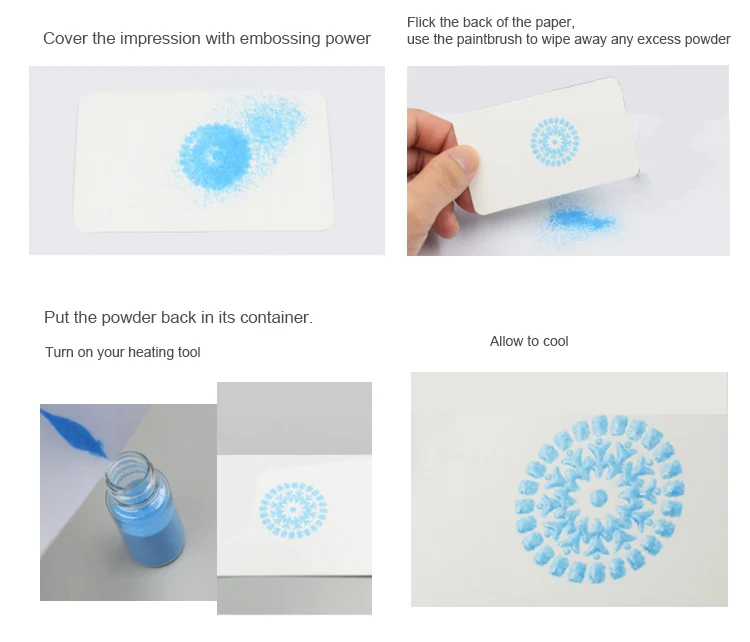 Cover the impression with embossing power

Flick the back of the paper,
use the paintbrush to wipe away any excess powder

Put the powder back in its container.

Turn on your heating tool

Allow to cool