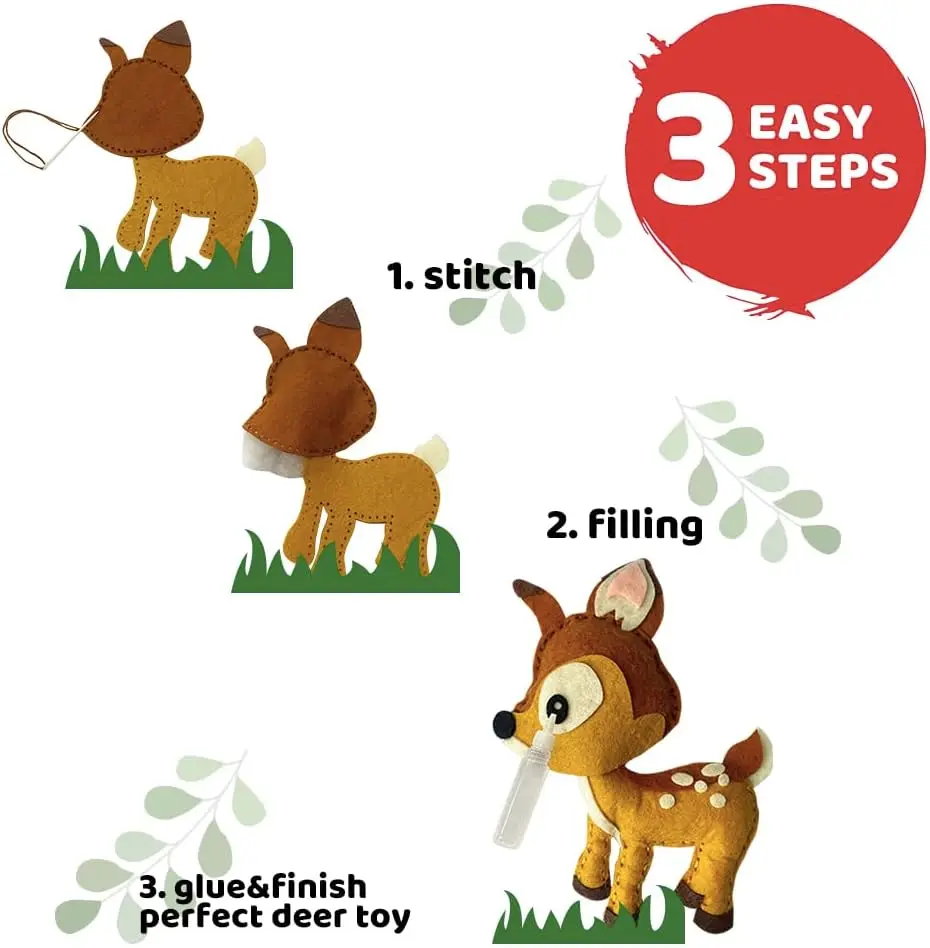 3 EASY STEPS

1. stitch

2. filling

3. glue&finish perfect deer toy