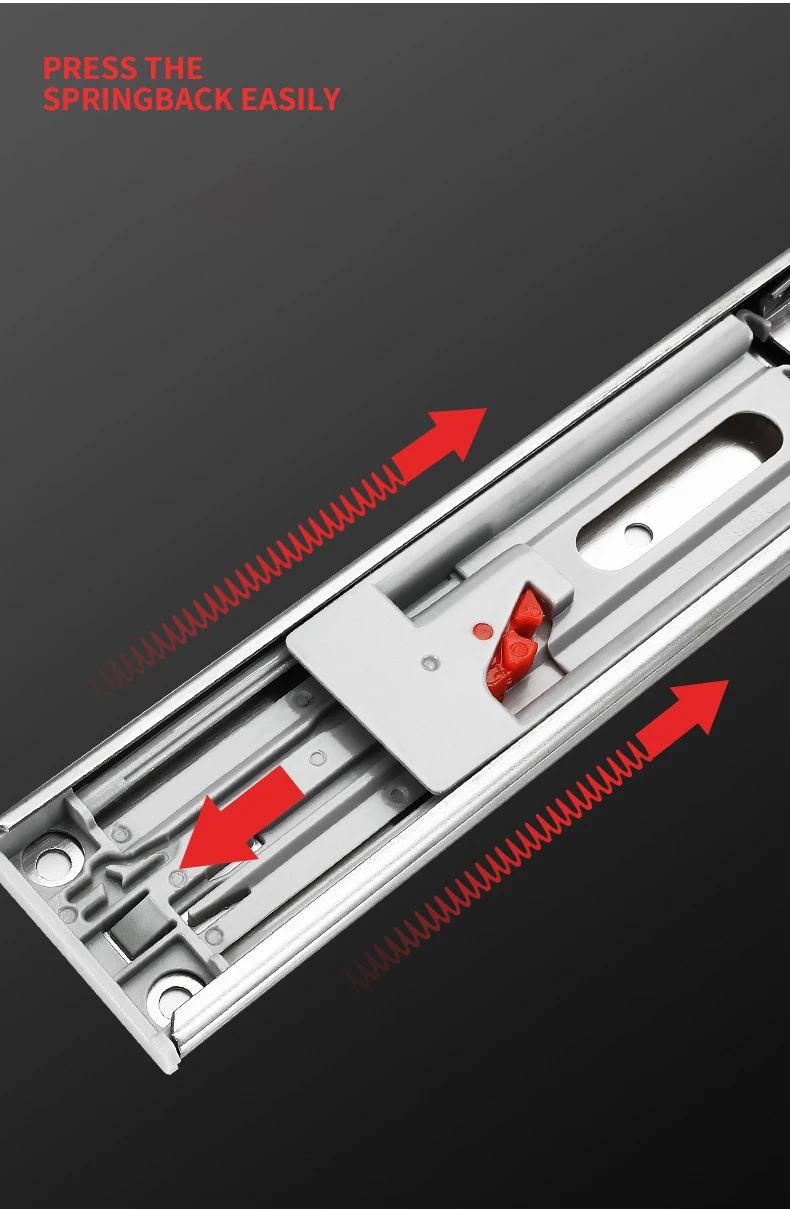 PRESS THE
SPRINGBACK EASILY