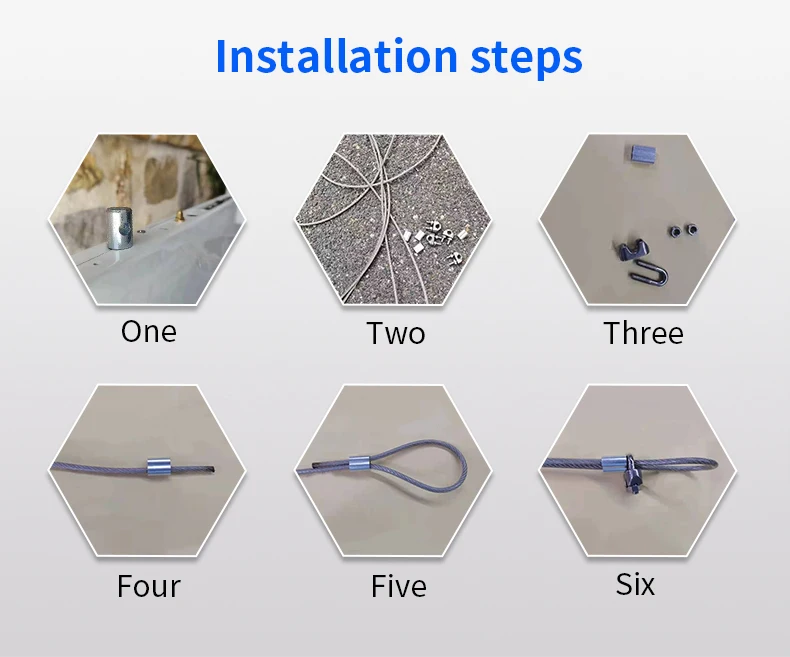 Installation steps

One

Two

Three

Four

Five

Six