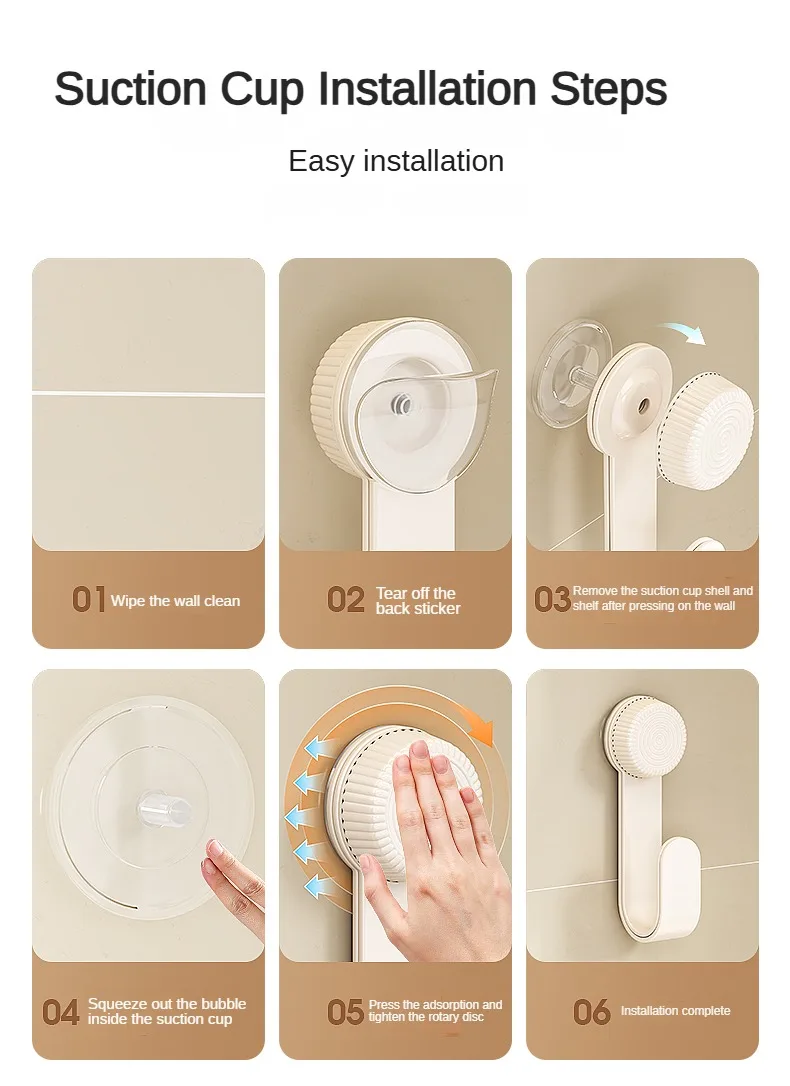 Suction Cup Installation Steps

Easy installation

01 Wipe the wall clean

02 Tear off the back sticker

03 Remove the suction cup shell and shelf after pressing on the wall

04 Squeeze out the bubble inside the suction cup

05 Press the adsorption and tighten the rotary disc

06 Installation complete