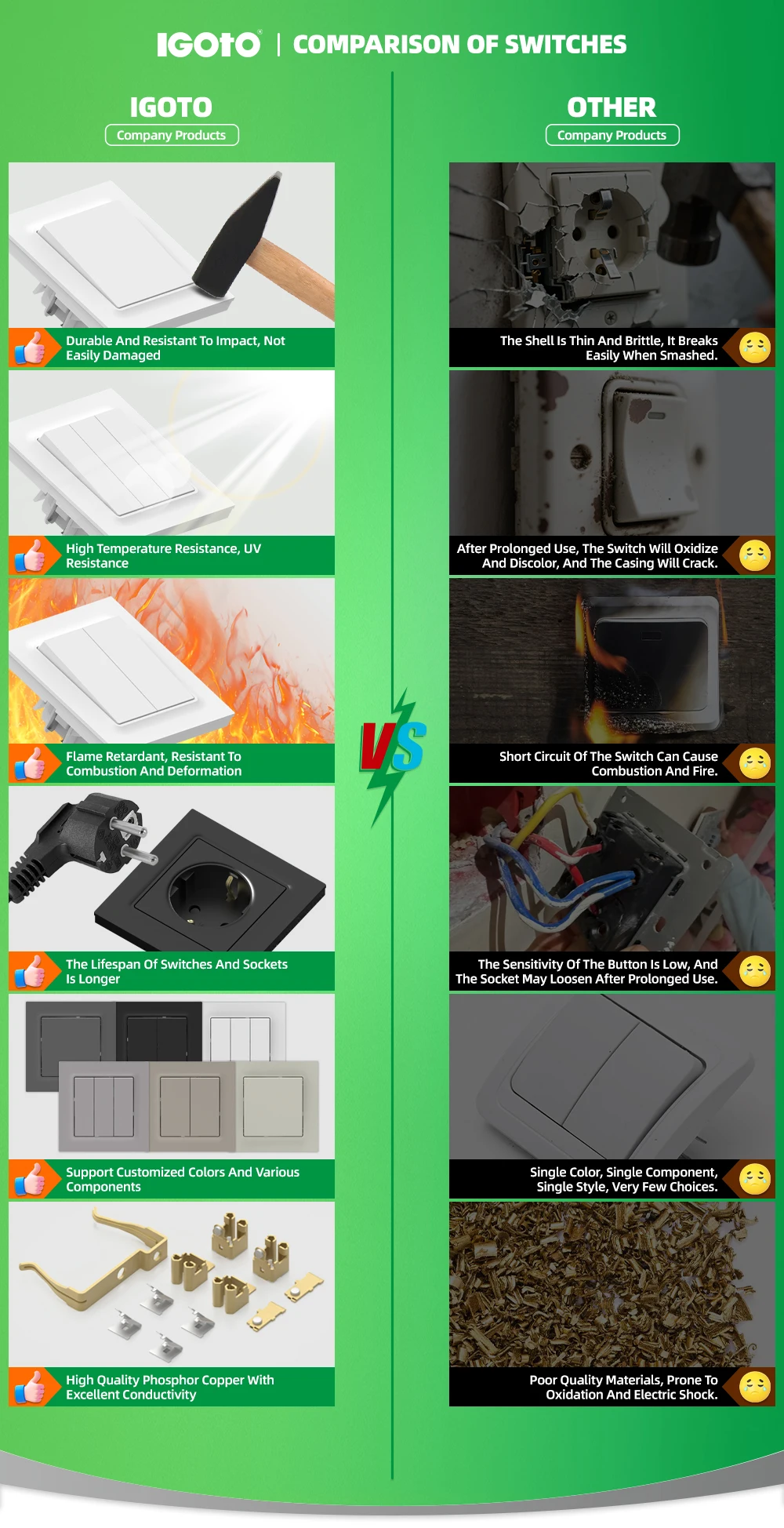 IGOTO® | COMPARISON OF SWITCHES

IGOTO
Company Products

Durable And Resistant To Impact, Not Easily Damaged

High Temperature Resistance, UV Resistance

Flame Retardant, Resistant To Combustion And Deformation

The Lifespan Of Switches And Sockets Is Longer

Support Customized Colors And Various Components

High Quality Phosphor Copper With Excellent Conductivity

VS

OTHER
Company Products

The Shell Is Thin And Brittle, It Breaks Easily When Smashed.

After Prolonged Use, The Switch Will Oxidize And Discolor, And The Casing Will Crack.

Short Circuit Of The Switch Can Cause Combustion And Fire.

The Sensitivity Of The Button Is Low, And The Socket May Loosen After Prolonged Use.

Single Color, Single Component, Single Style, Very Few Choices.

Poor Quality Materials, Prone To Oxidation And Electric Shock.