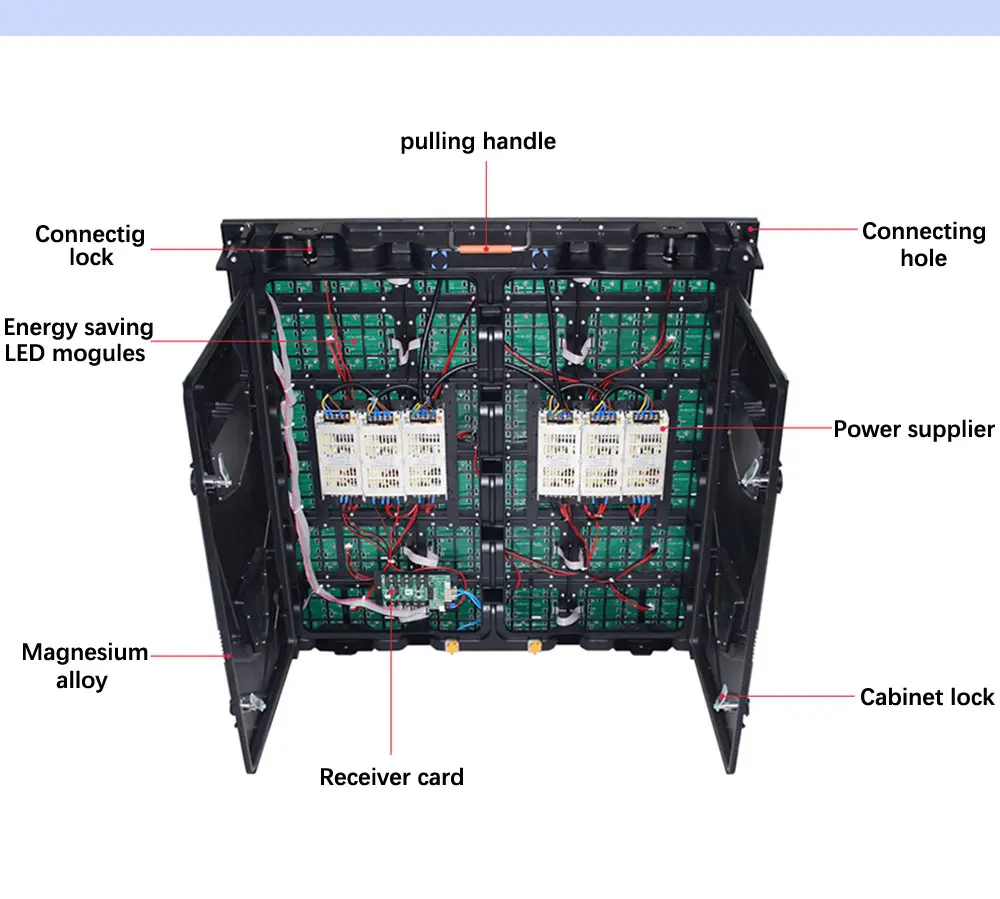 pulling handle

Connectig lock

Connecting hole

Energy saving LED mogules

Power supplier

Magnesium alloy

Cabinet lock

Receiver card