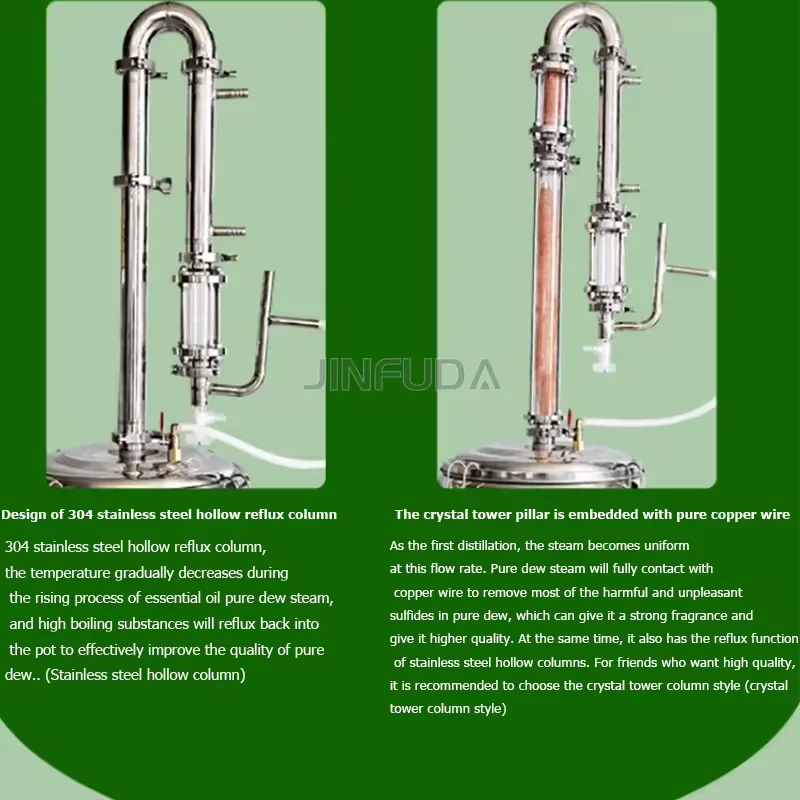 JINFUDA

Design of 304 stainless steel hollow reflux column

304 stainless steel hollow reflux column, the temperature gradually decreases during the rising process of essential oil pure dew steam, and high boiling substances will reflux back into the pot to effectively improve the quality of pure dew.. (Stainless steel hollow column)

The crystal tower pillar is embedded with pure copper wire

As the first distillation, the steam becomes uniform at this flow rate. Pure dew steam will fully contact with copper wire to remove most of the harmful and unpleasant sulfides in pure dew, which can give it a strong fragrance and give it higher quality. At the same time, it also has the reflux function of stainless steel hollow columns. For friends who want high quality, it is recommended to choose the crystal tower column style (crystal tower column style)