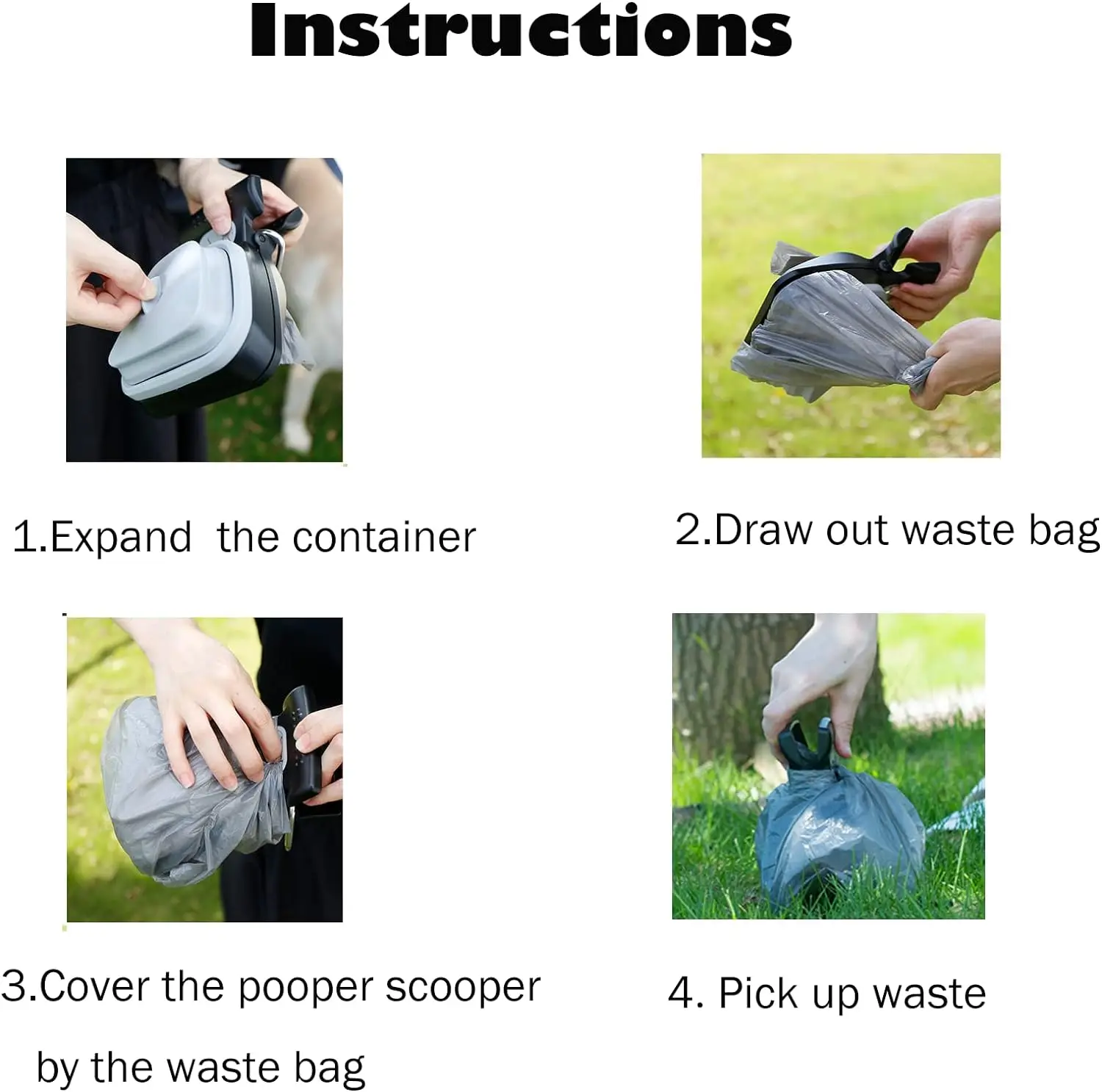 Instructions

1.Expand  the container

2.Draw out waste bag

3.Cover the pooper scooper by the waste bag

4. Pick up waste