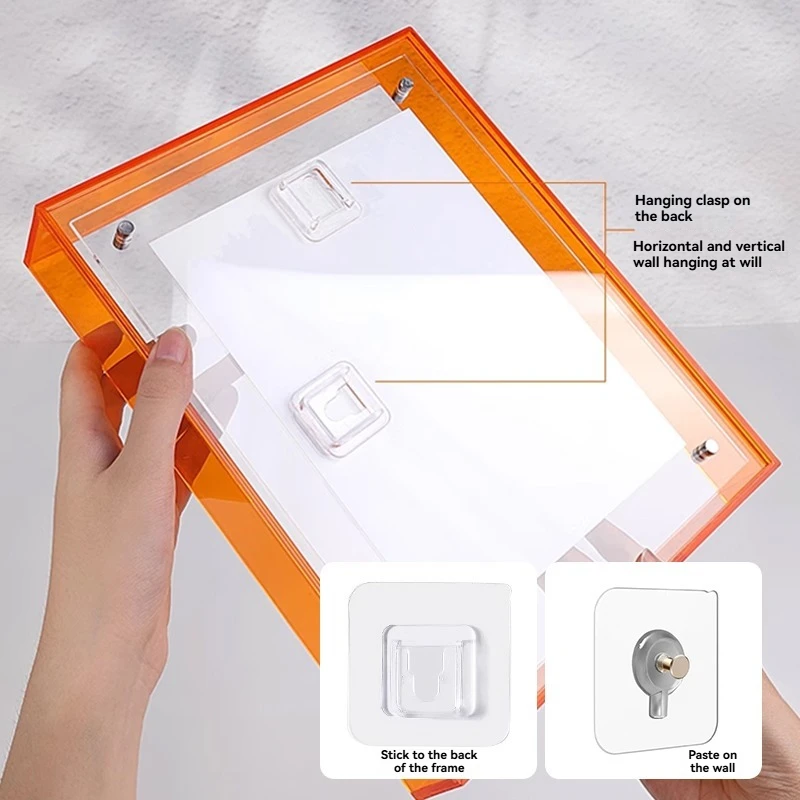 Hanging clasp on the back

Horizontal and vertical wall hanging at will

Stick to the back of the frame

Paste on the wall