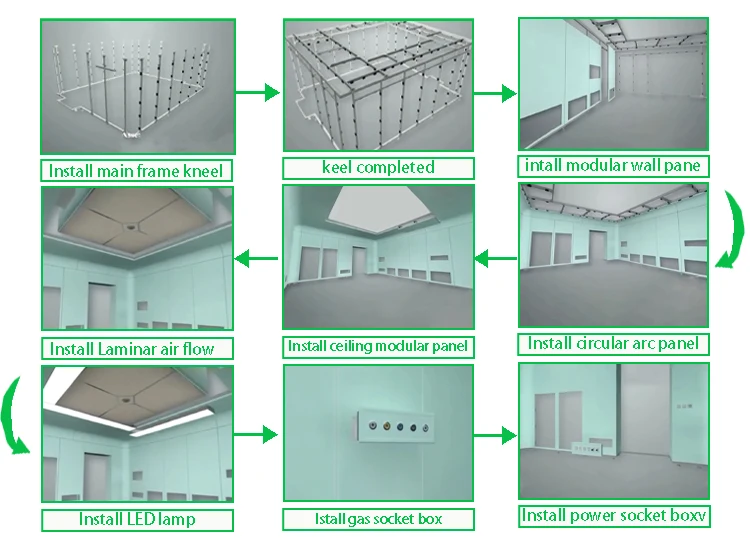 Install main frame kneel

keel completed

intall modular wall pane

Install circular arc panel

Install ceiling modular panel

Install Laminar air flow

Install LED lamp

Istall gas socket box

Install power socket boxv