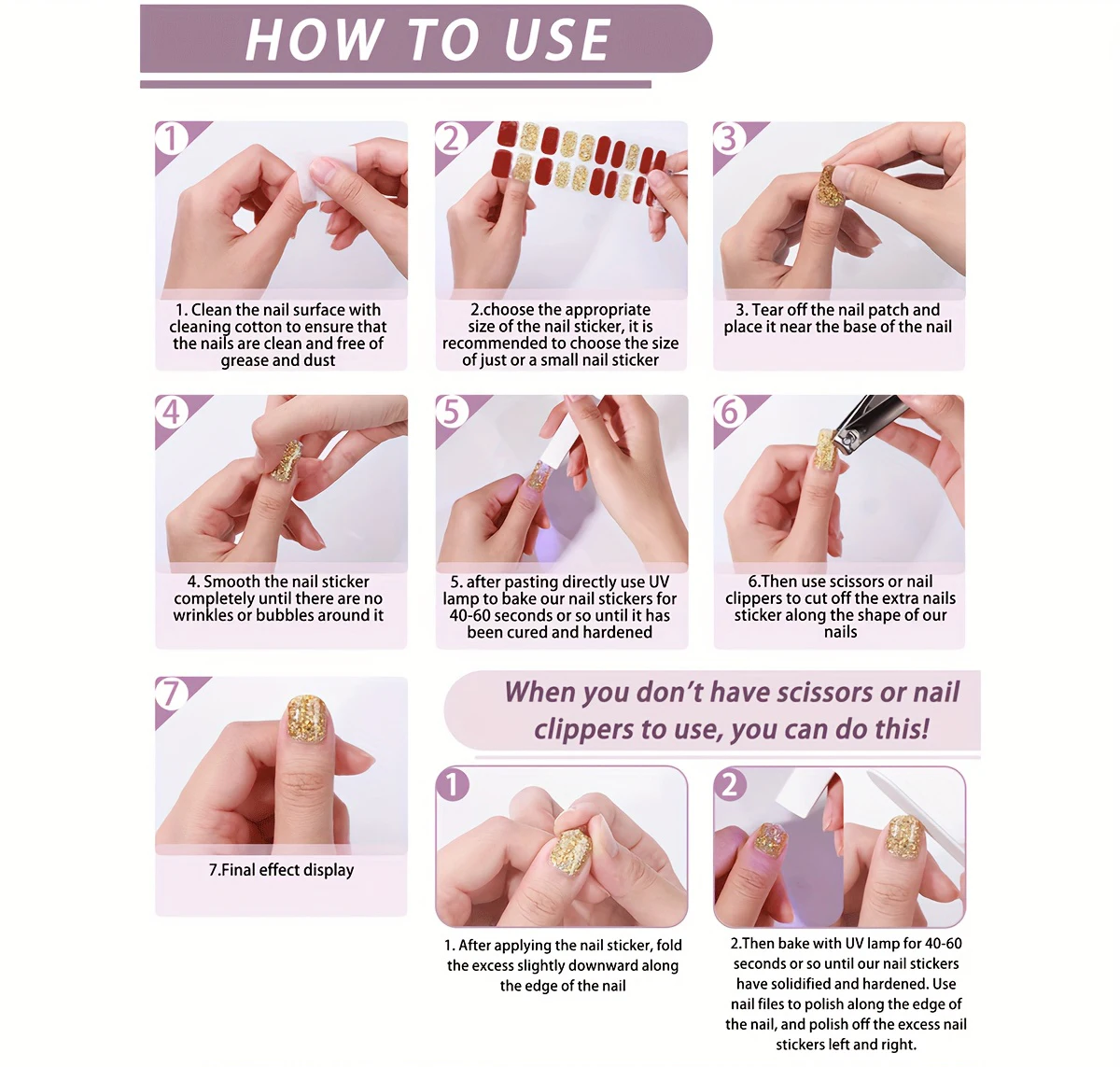 HOW TO USE

1

1. Clean the nail surface with cleaning cotton to ensure that the nails are clean and free of grease and dust

2

2.choose the appropriate size of the nail sticker, it is recommended to choose the size of just or a small nail sticker

3

3. Tear off the nail patch and place it near the base of the nail

4

4. Smooth the nail sticker completely until there are no wrinkles or bubbles around it

5

5. after pasting directly use UV lamp to bake our nail stickers for 40-60 seconds or so until it has been cured and hardened

6

6.Then use scissors or nail clippers to cut off the extra nails sticker along the shape of our nails

7

7.Final effect display

When you don't have scissors or nail clippers to use, you can do this!

1

1. After applying the nail sticker, fold the excess slightly downward along the edge of the nail

2

2.Then bake with UV lamp for 40-60 seconds or so until our nail stickers have solidified and hardened. Use nail files to polish along the edge of the nail, and polish off the excess nail stickers left and right.