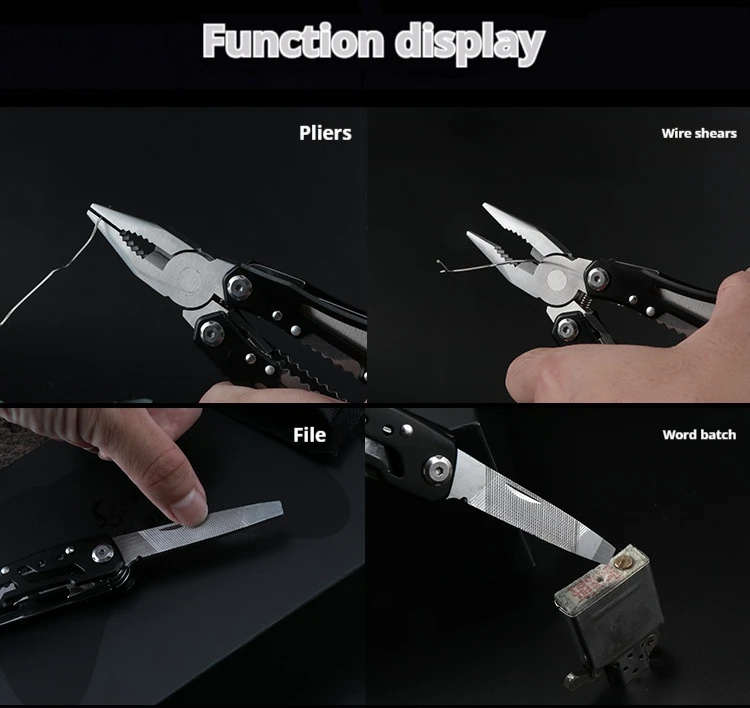 Function display

Pliers

Wire shears

File

Word batch