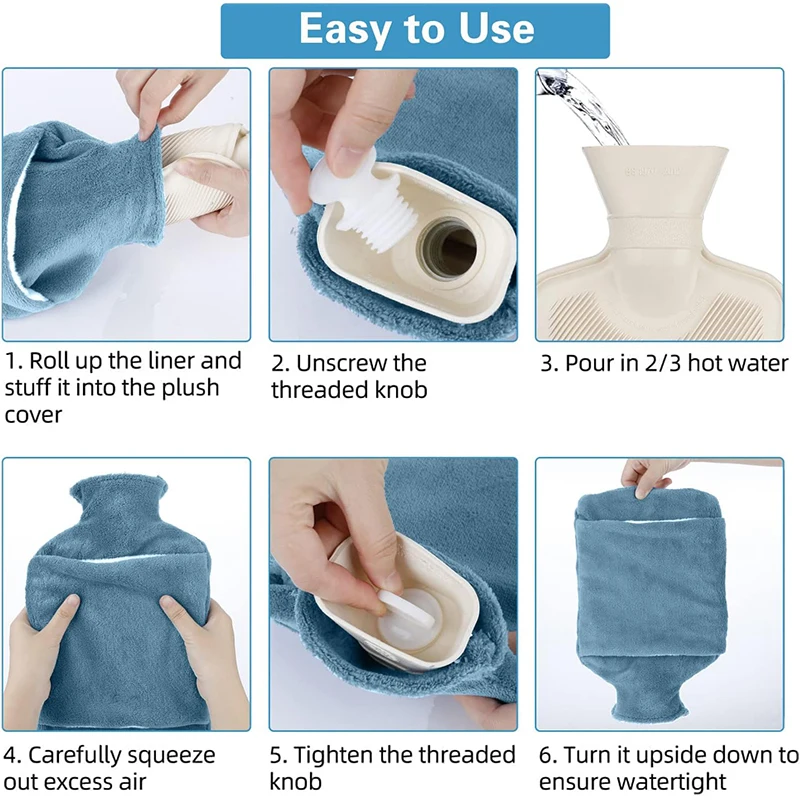 Easy to Use

1. Roll up the liner and stuff it into the plush cover

2. Unscrew the threaded knob

3. Pour in 2/3 hot water

4. Carefully squeeze out excess air

5. Tighten the threaded knob

6. Turn it upside down to ensure watertight