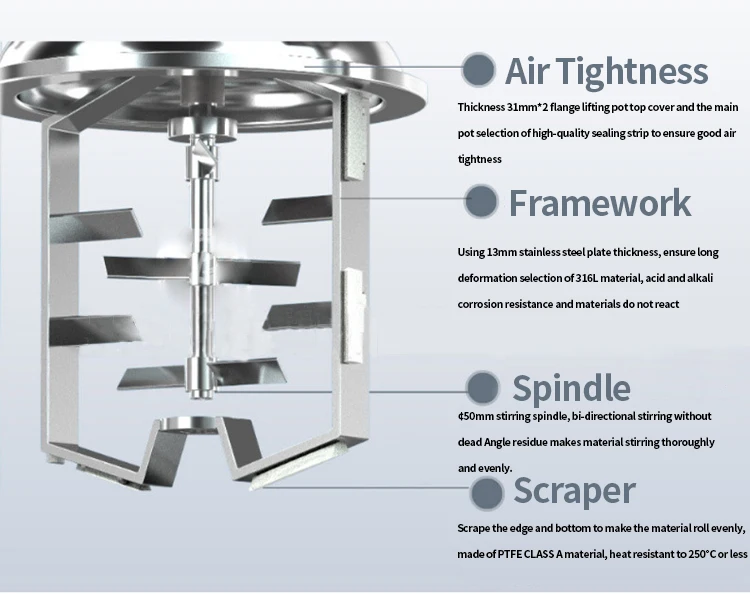 Air Tightness

Thickness 31mm*2 flange lifting pot top cover and the main pot selection of high-quality sealing strip to ensure good air tightness

Framework

Using 13mm stainless steel plate thickness, ensure long deformation selection of 316L material, acid and alkali corrosion resistance and materials do not react

Spindle

¢50mm stirring spindle, bi-directional stirring without dead Angle residue makes material stirring thoroughly and evenly.

Scraper

Scrape the edge and bottom to make the material roll evenly, made of PTFE CLASS A material, heat resistant to 250°C or less