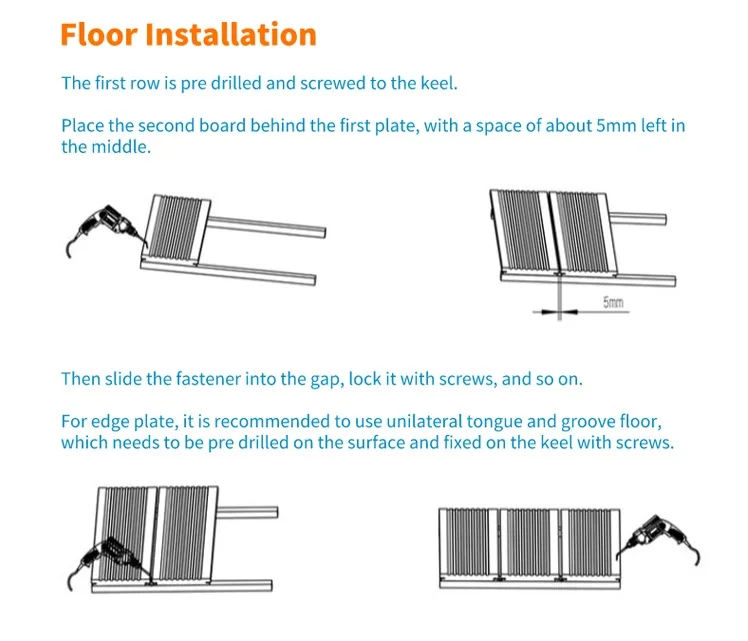 Floor Installation

The first row is pre drilled and screwed to the keel.

Place the second board behind the first plate, with a space of about 5mm left in the middle.

5mm

Then slide the fastener into the gap, lock it with screws, and so on.

For edge plate, it is recommended to use unilateral tongue and groove floor, which needs to be pre drilled on the surface and fixed on the keel with screws.