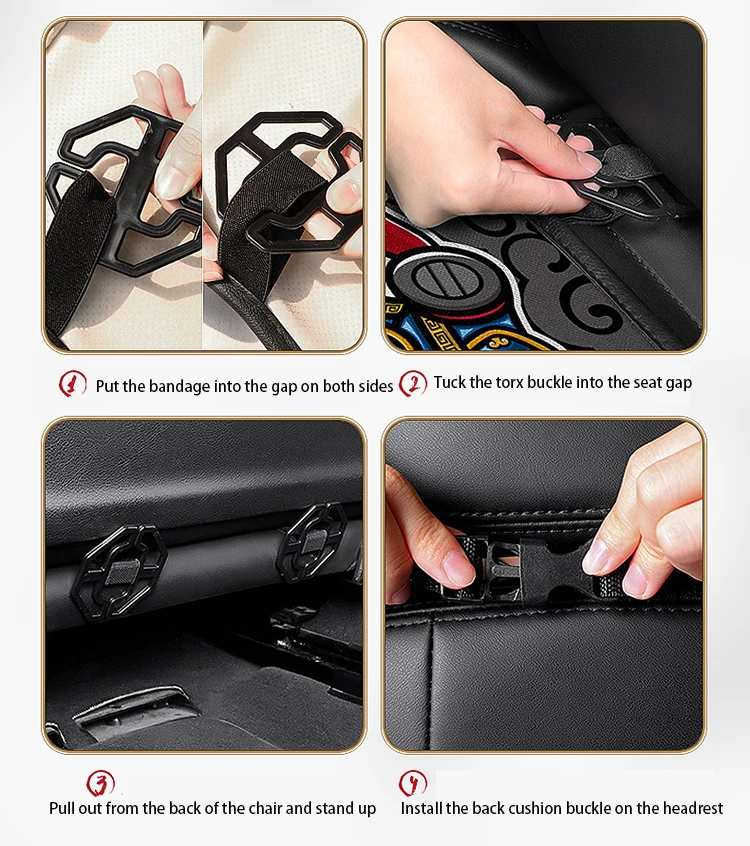 1 Put the bandage into the gap on both sides

2 Tuck the torx buckle into the seat gap

3 Pull out from the back of the chair and stand up

4 Install the back cushion buckle on the headrest