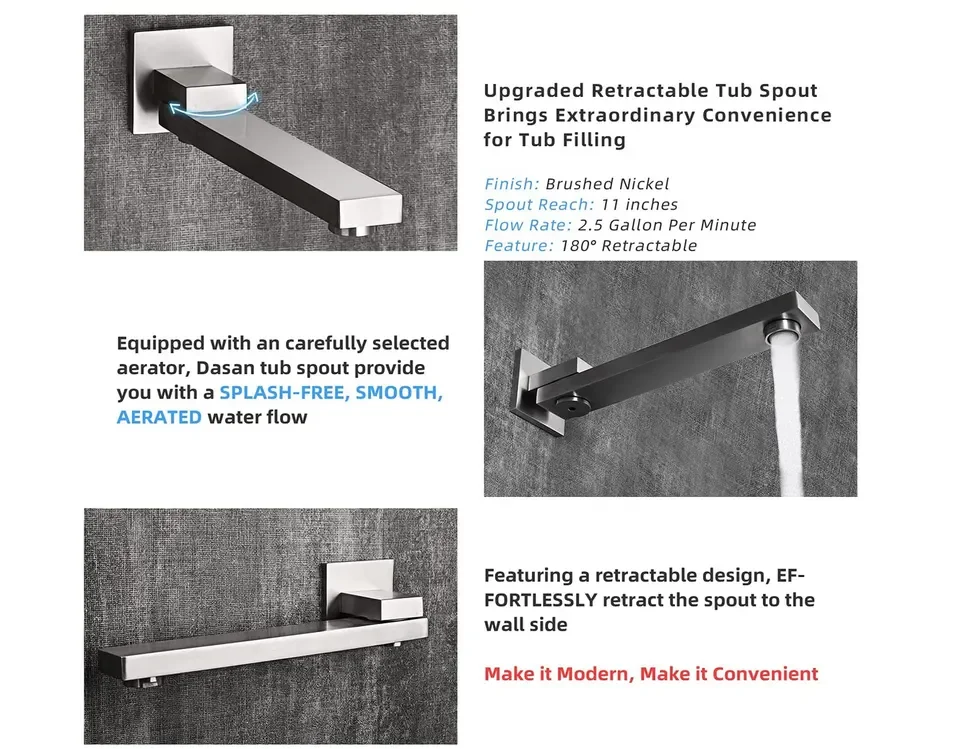 Upgraded Retractable Tub Spout Brings Extraordinary Convenience for Tub Filling

Finish: Brushed Nickel
Spout Reach: 11 inches
Flow Rate: 2.5 Gallon Per Minute
Feature: 180° Retractable

Equipped with an carefully selected aerator, Dasan tub spout provide you with a SPLASH-FREE, SMOOTH, AERATED water flow

Featuring a retractable design, EFFORTLESSLY retract the spout to the wall side

Make it Modern, Make it Convenient