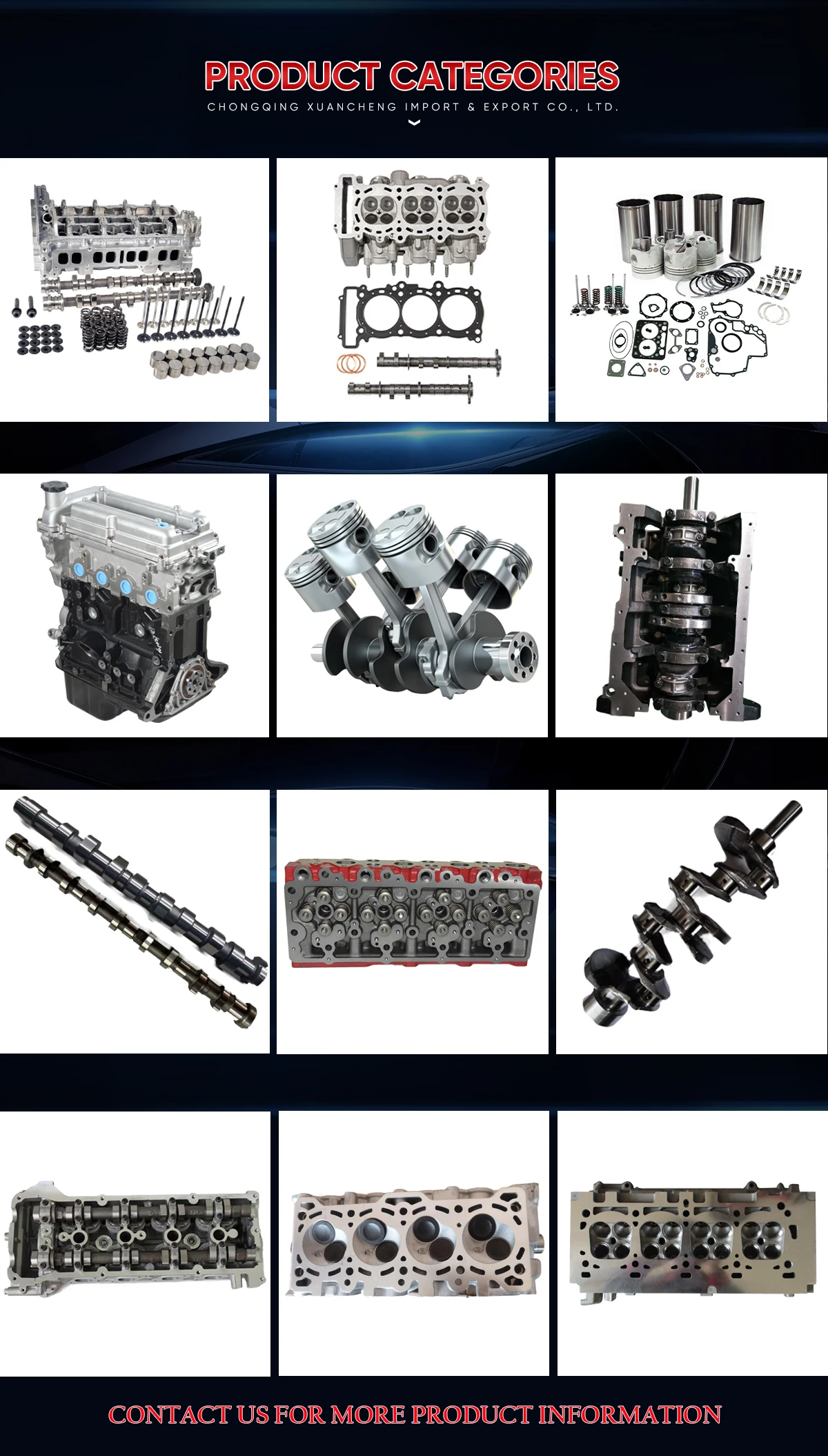 PRODUCT CATEGORIES
CHONGQING XUANCHENG IMPORT & EXPORT CO., LTD.

CONTACT US FOR MORE PRODUCT INFORMATION