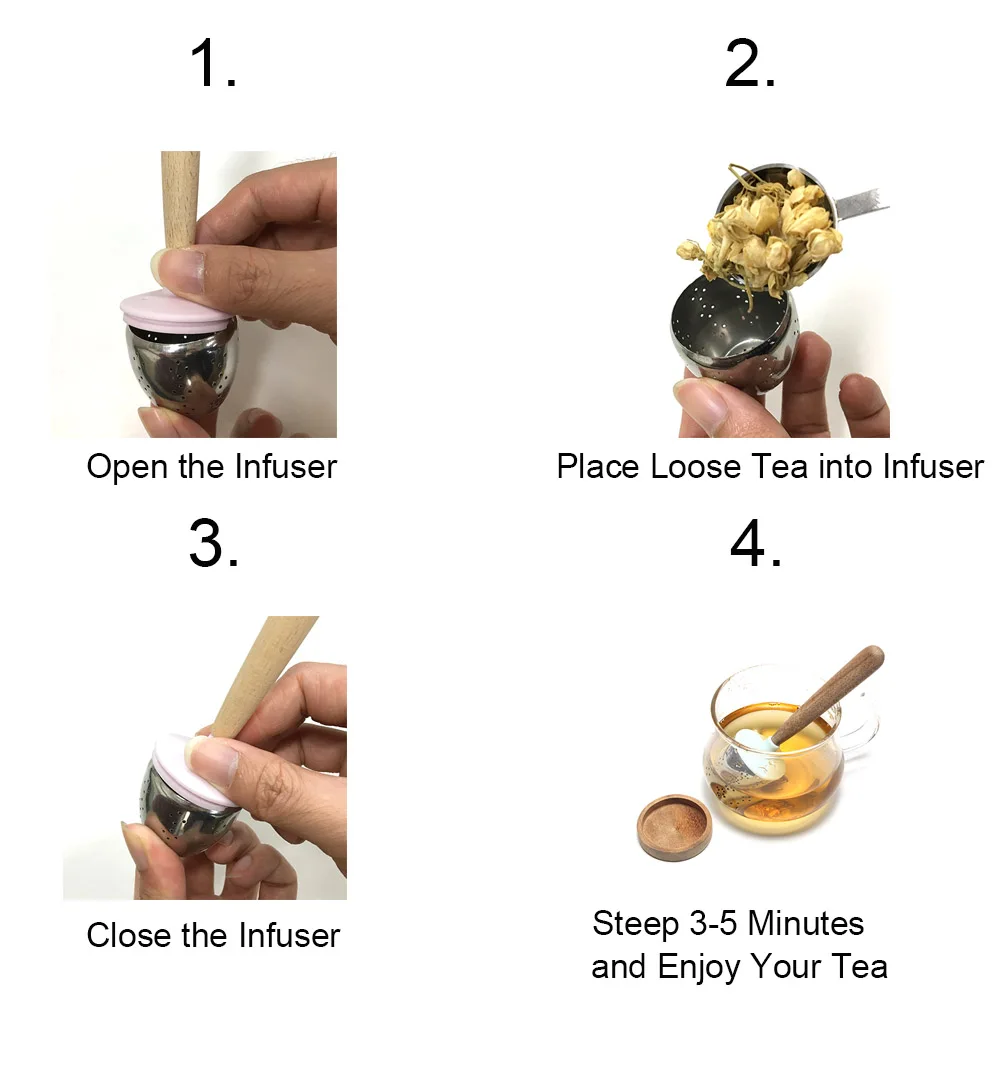 1.

Open the Infuser

2.

Place Loose Tea into Infuser

3.

Close the Infuser

4.

Steep 3-5 Minutes and Enjoy Your Tea