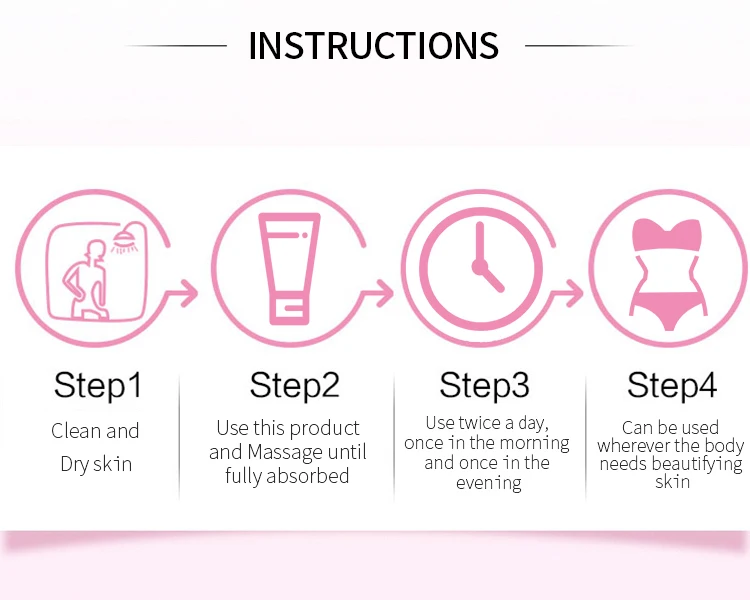 INSTRUCTIONS

Step1
Clean and Dry skin

Step2
Use this product and Massage until fully absorbed

Step3
Use twice a day, once in the morning and once in the evening

Step4
Can be used wherever the body needs beautifying skin