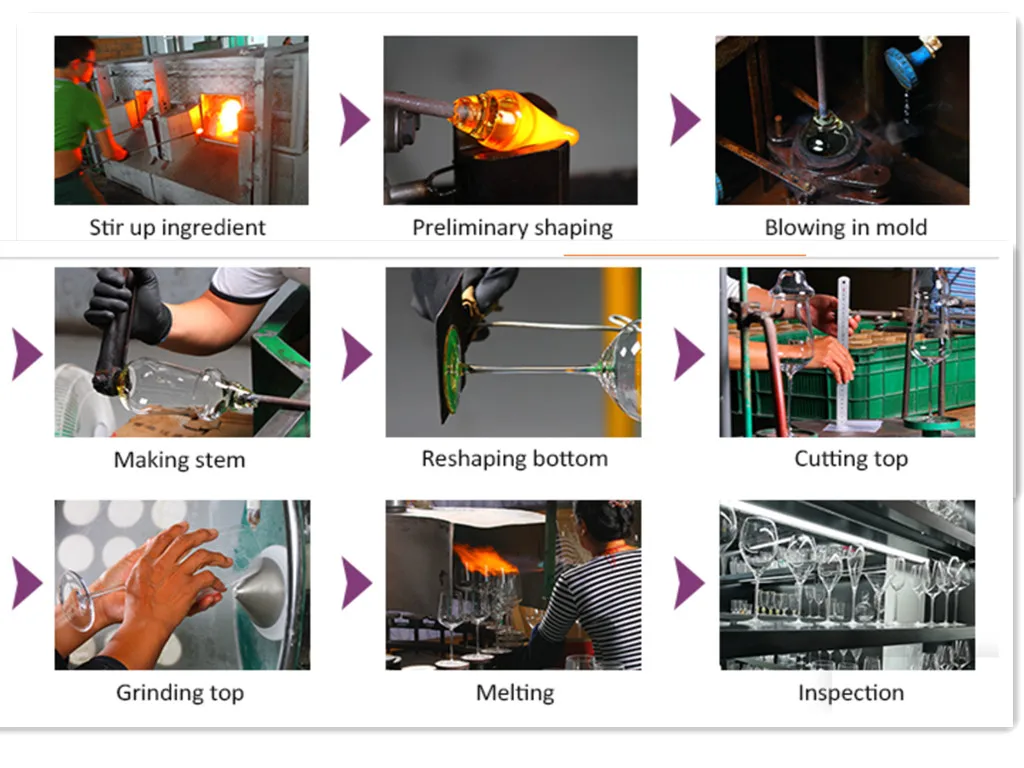 Stir up ingredient

Preliminary shaping

Blowing in mold

Making stem

Reshaping bottom

Cutting top

Grinding top

Melting

Inspection