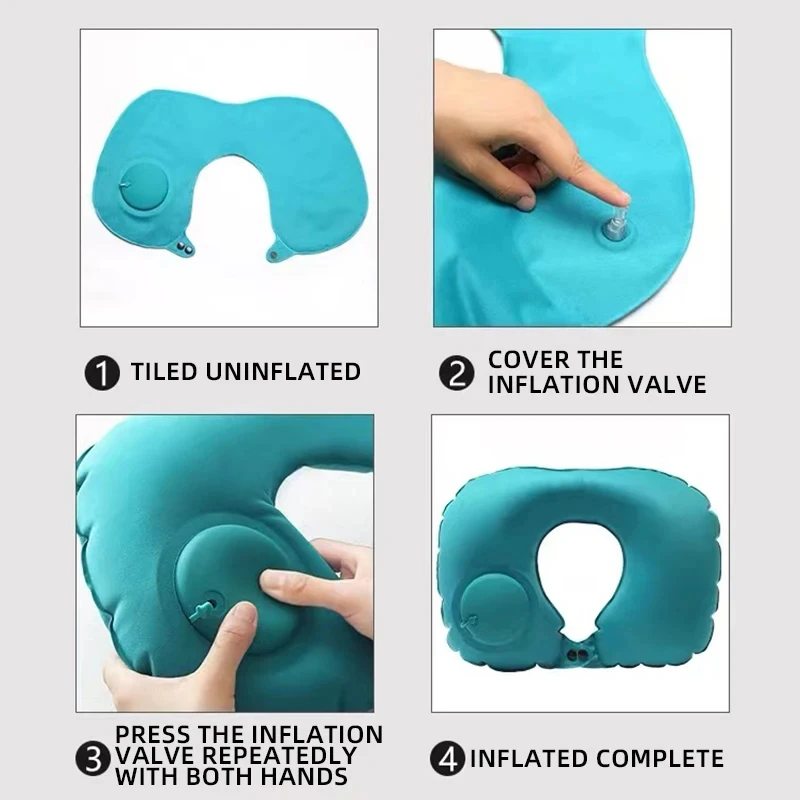 1 TILED UNINFLATED

2 COVER THE INFLATION VALVE

3 PRESS THE INFLATION VALVE REPEATEDLY WITH BOTH HANDS

4 INFLATED COMPLETE