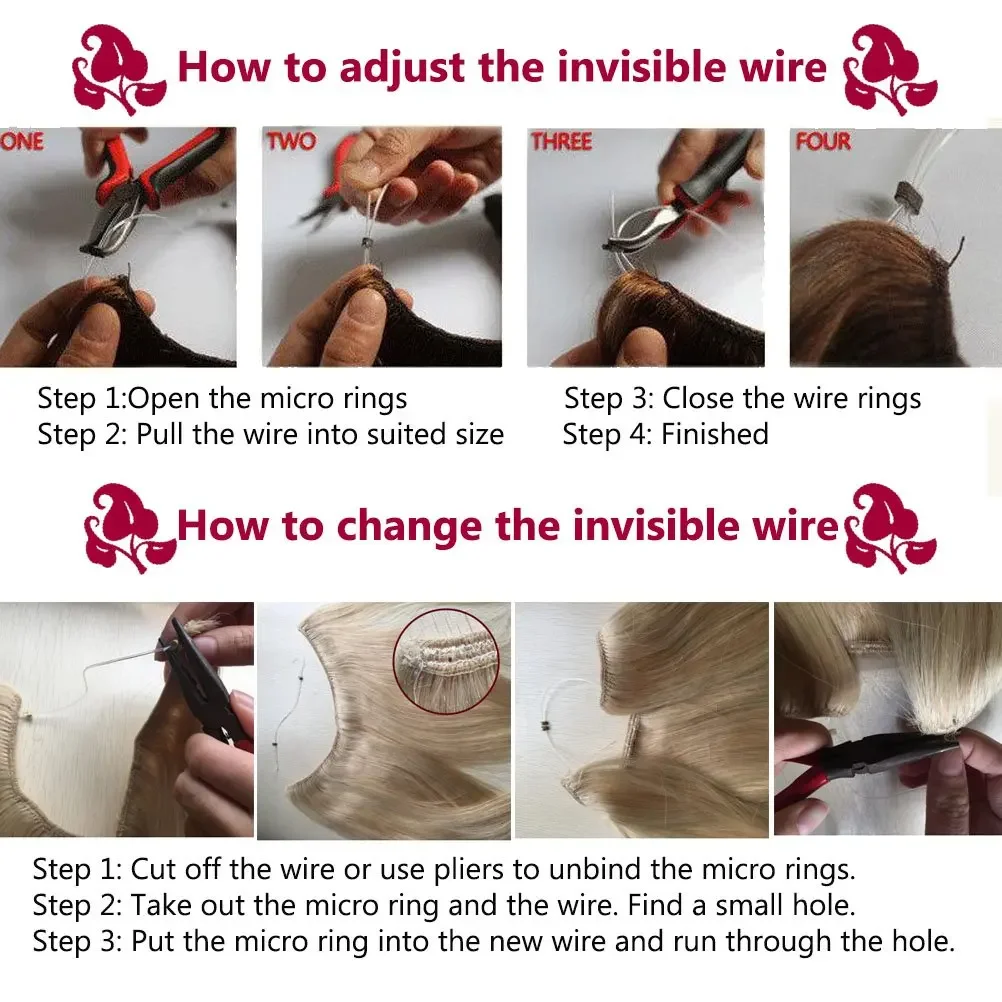 How to adjust the invisible wire

ONE

TWO

THREE

FOUR

Step 1:Open the micro rings
Step 2: Pull the wire into suited size

Step 3: Close the wire rings
Step 4: Finished

How to change the invisible wire

Step 1: Cut off the wire or use pliers to unbind the micro rings.
Step 2: Take out the micro ring and the wire. Find a small hole.
Step 3: Put the micro ring into the new wire and run through the hole.