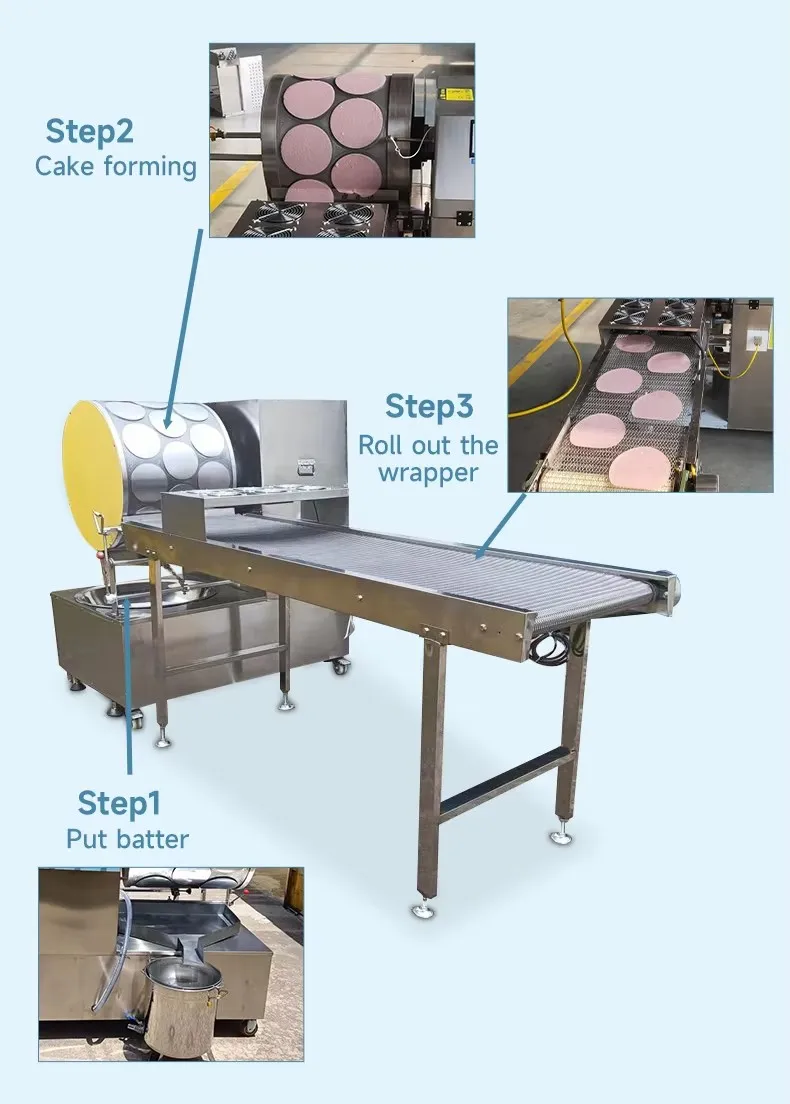 Step2
Cake forming

Step3
Roll out the wrapper

Step1
Put batter