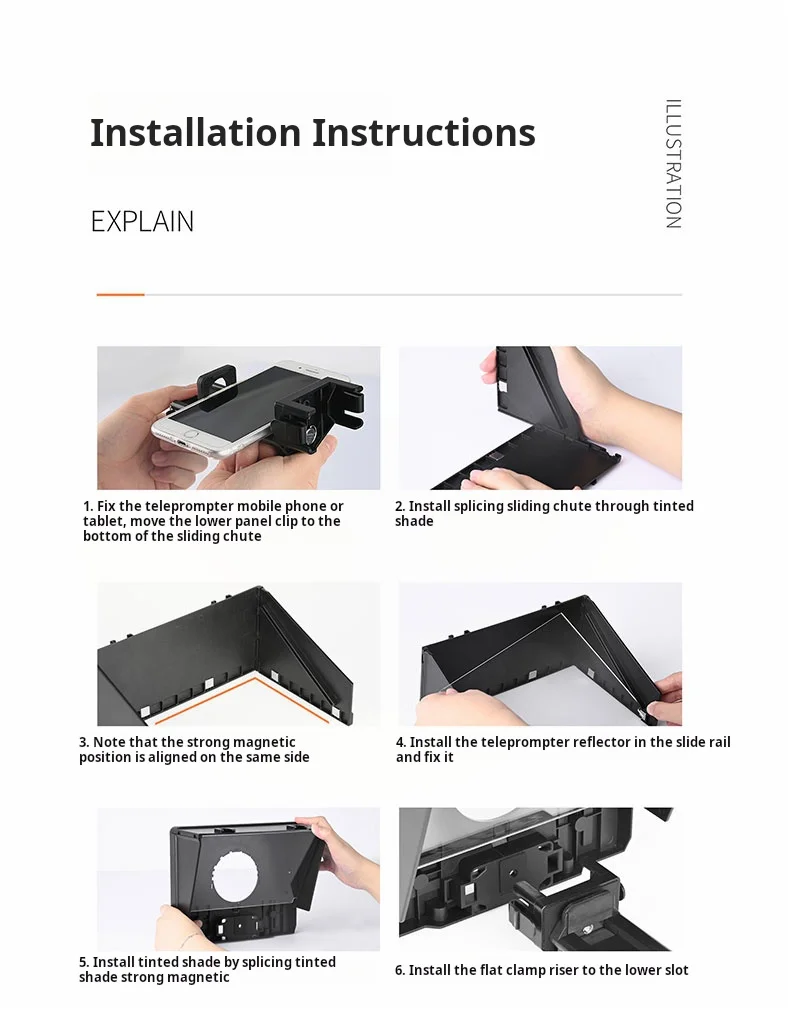 Installation Instructions

ILLUSTRATION

EXPLAIN

1. Fix the teleprompter mobile phone or tablet, move the lower panel clip to the bottom of the sliding chute

2. Install splicing sliding chute through tinted shade

3. Note that the strong magnetic position is aligned on the same side

4. Install the teleprompter reflector in the slide rail and fix it

5. Install tinted shade by splicing tinted shade strong magnetic

6. Install the flat clamp riser to the lower slot