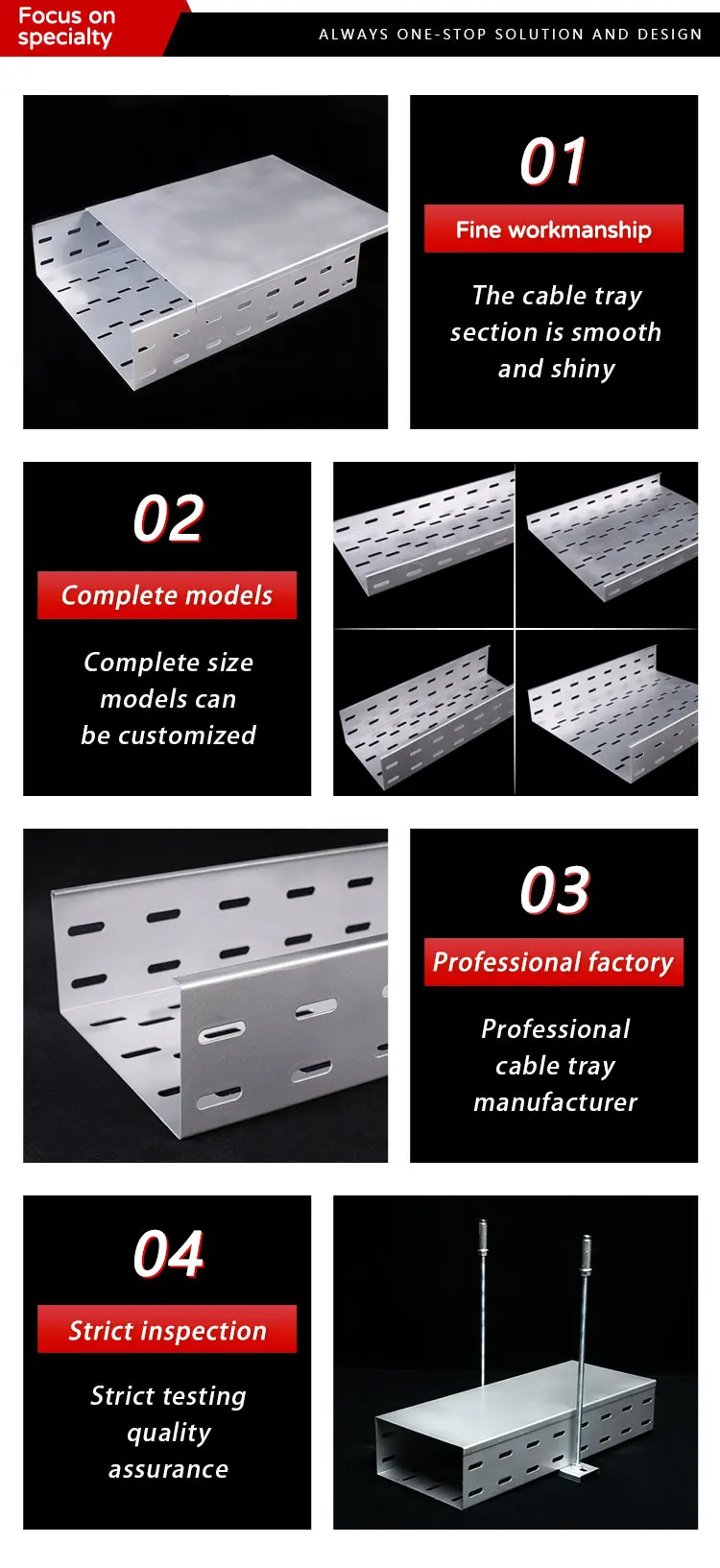 Focus on specialty

ALWAYS ONE-STOP SOLUTION AND DESIGN

01

Fine workmanship

The cable tray section is smooth and shiny

02

Complete models

Complete size models can be customized

03

Professional factory

Professional cable tray manufacturer

04

Strict inspection

Strict testing quality assurance